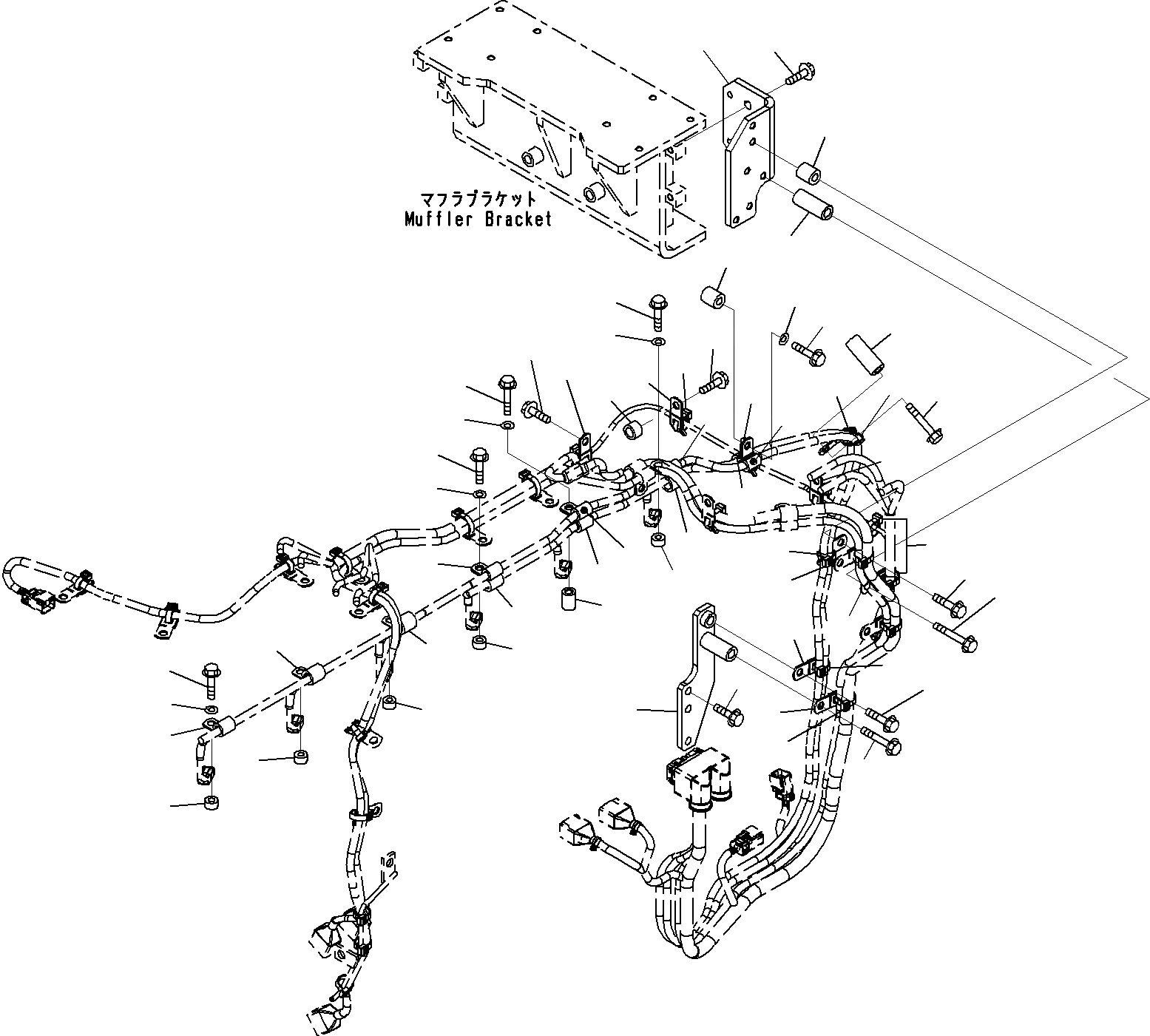 マフラブラケット
Muffler Bracket