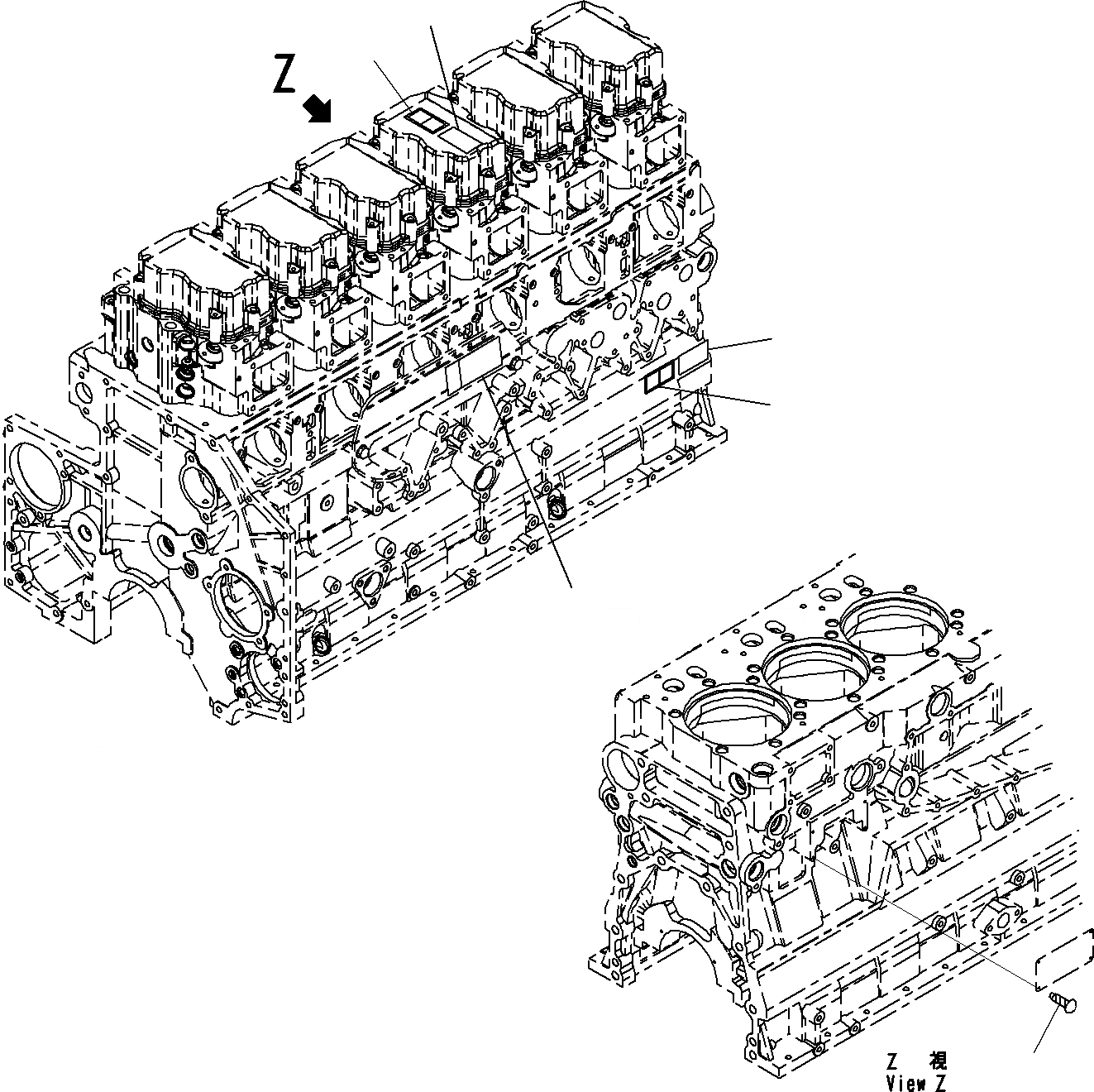 Z

Z 視
View Z