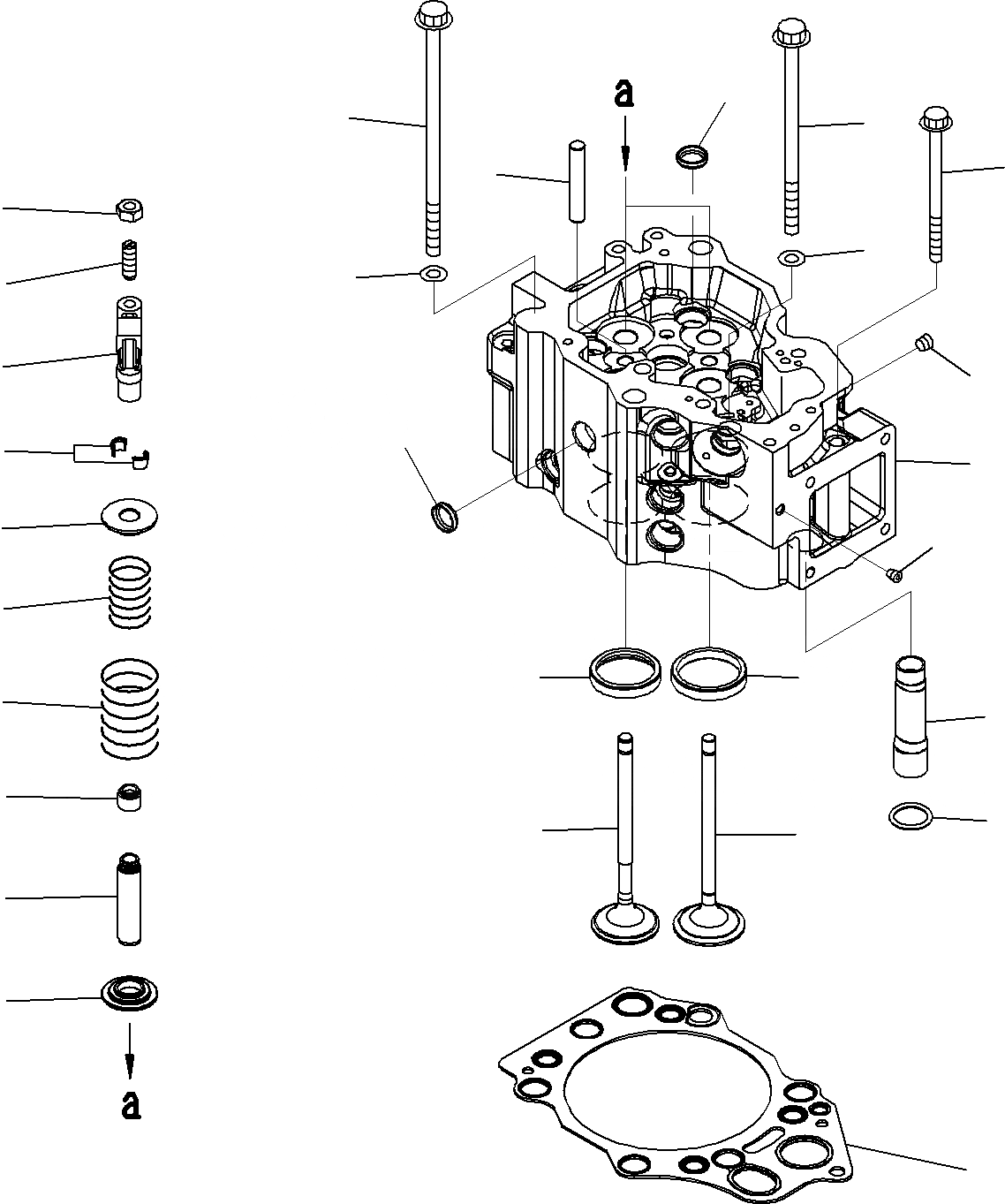 a

a