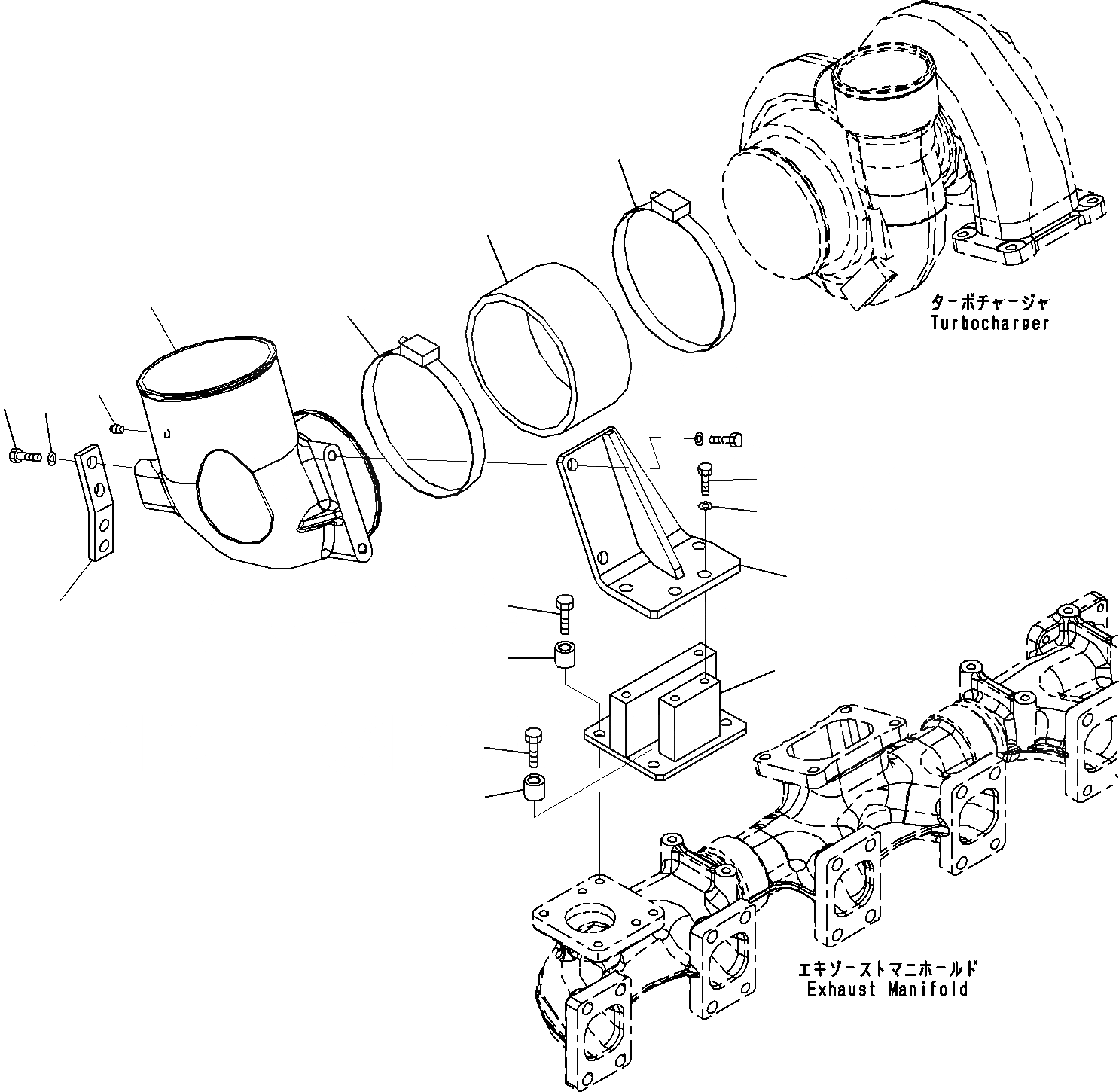 ターボチャージャ
Turbocharger

エキゾーストマニホールド
Exhaust Manifold