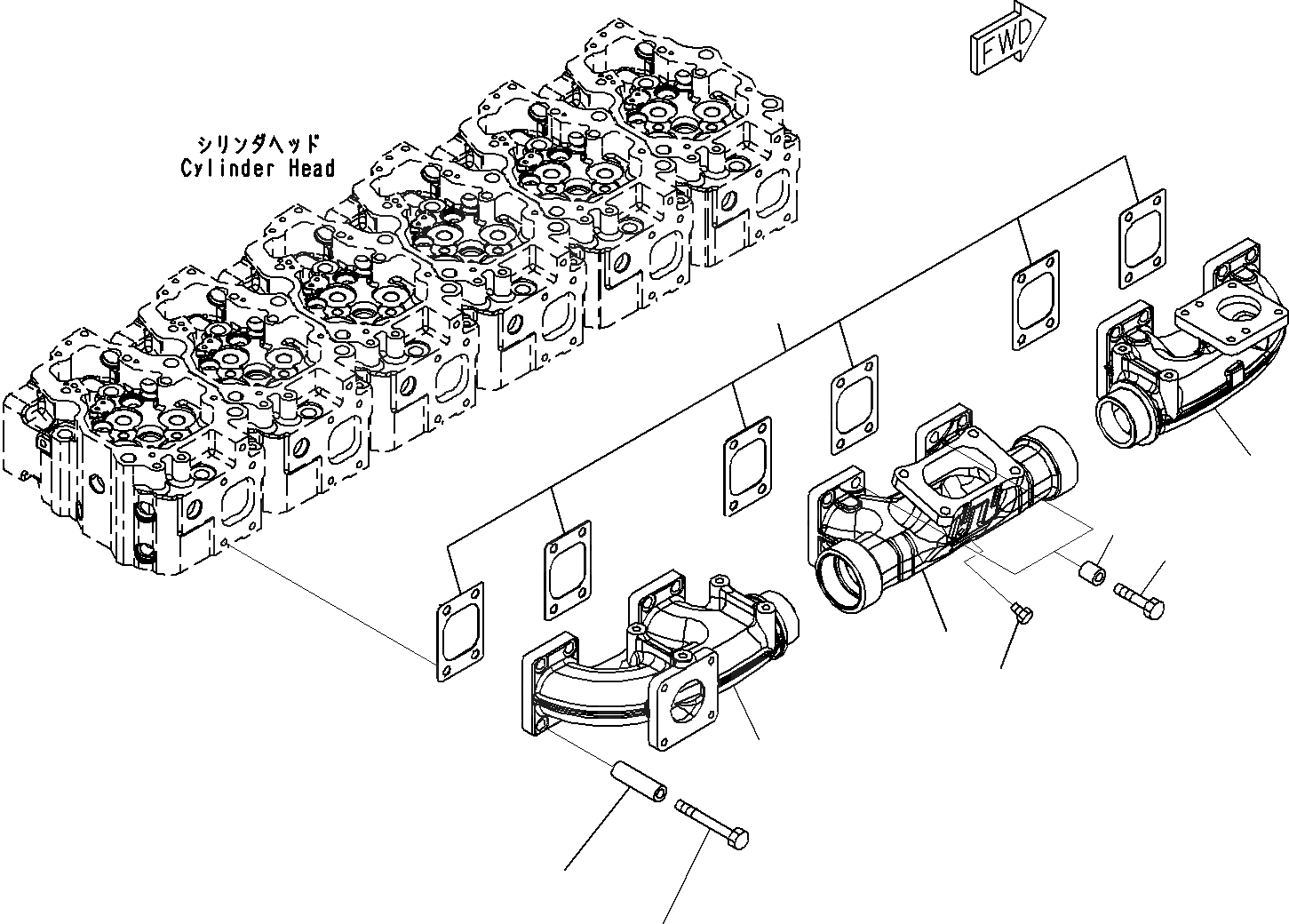 FWD

シリンダヘッド
Cylinder Head