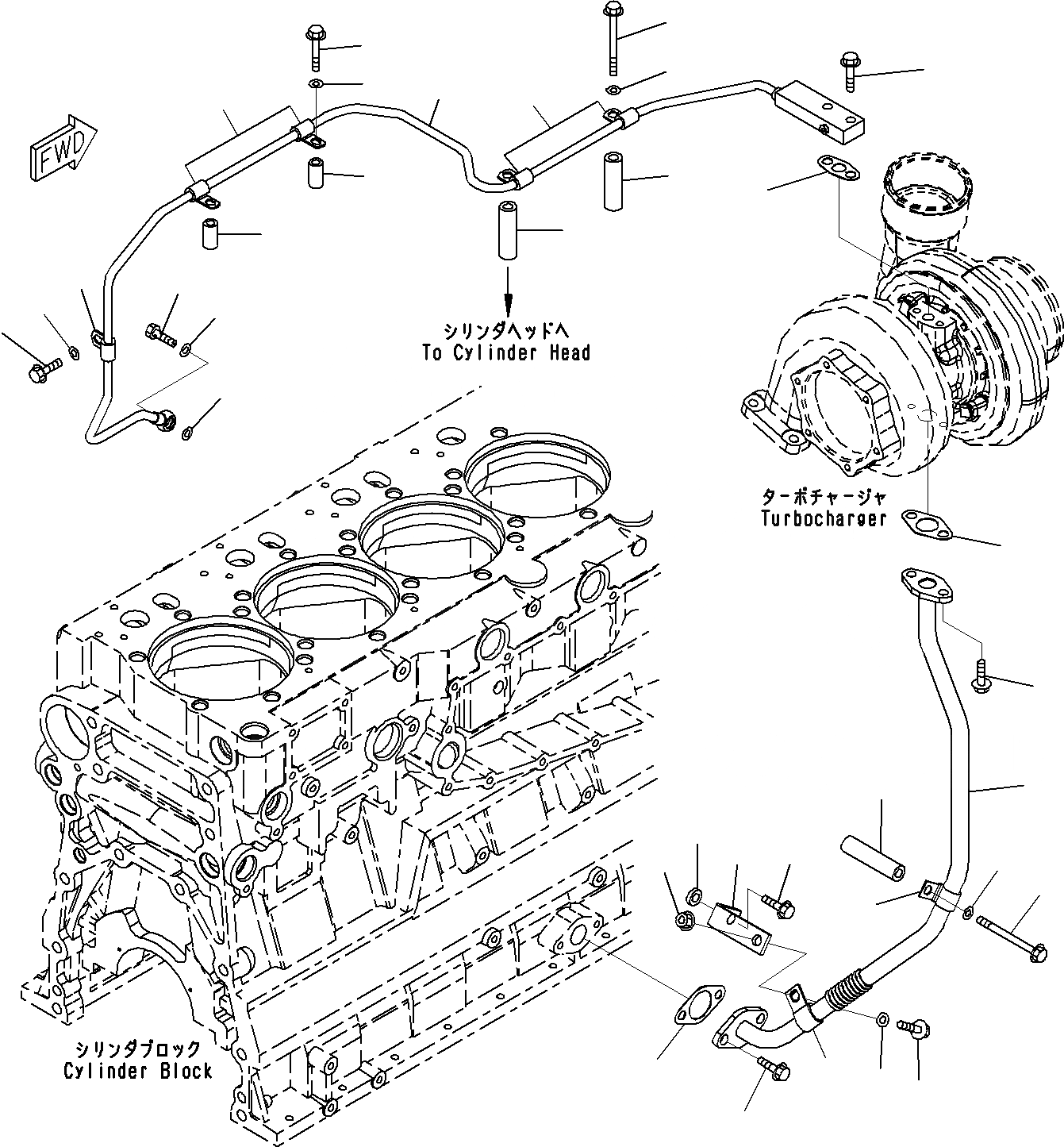 FWD

シリンダヘッドへ
To Cylinder Head

ターボチャージャ
Turbocharger

シリンダブロック
Cylinder Block