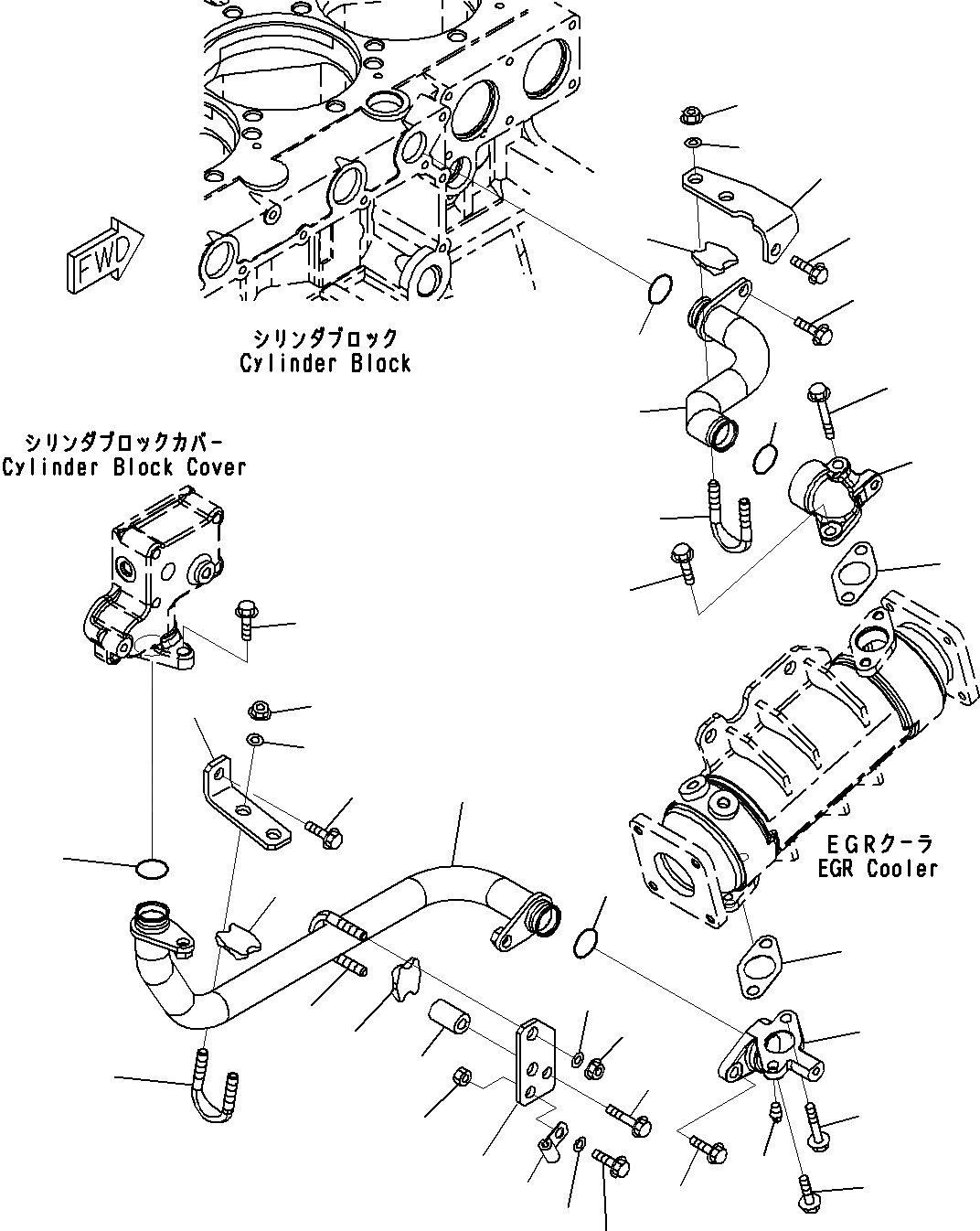 FWD

シリンダブロック
Cylinder Block

シリンダブロックカバー
Cylinder Block Cover

EGRクーラ
EGR Cooler