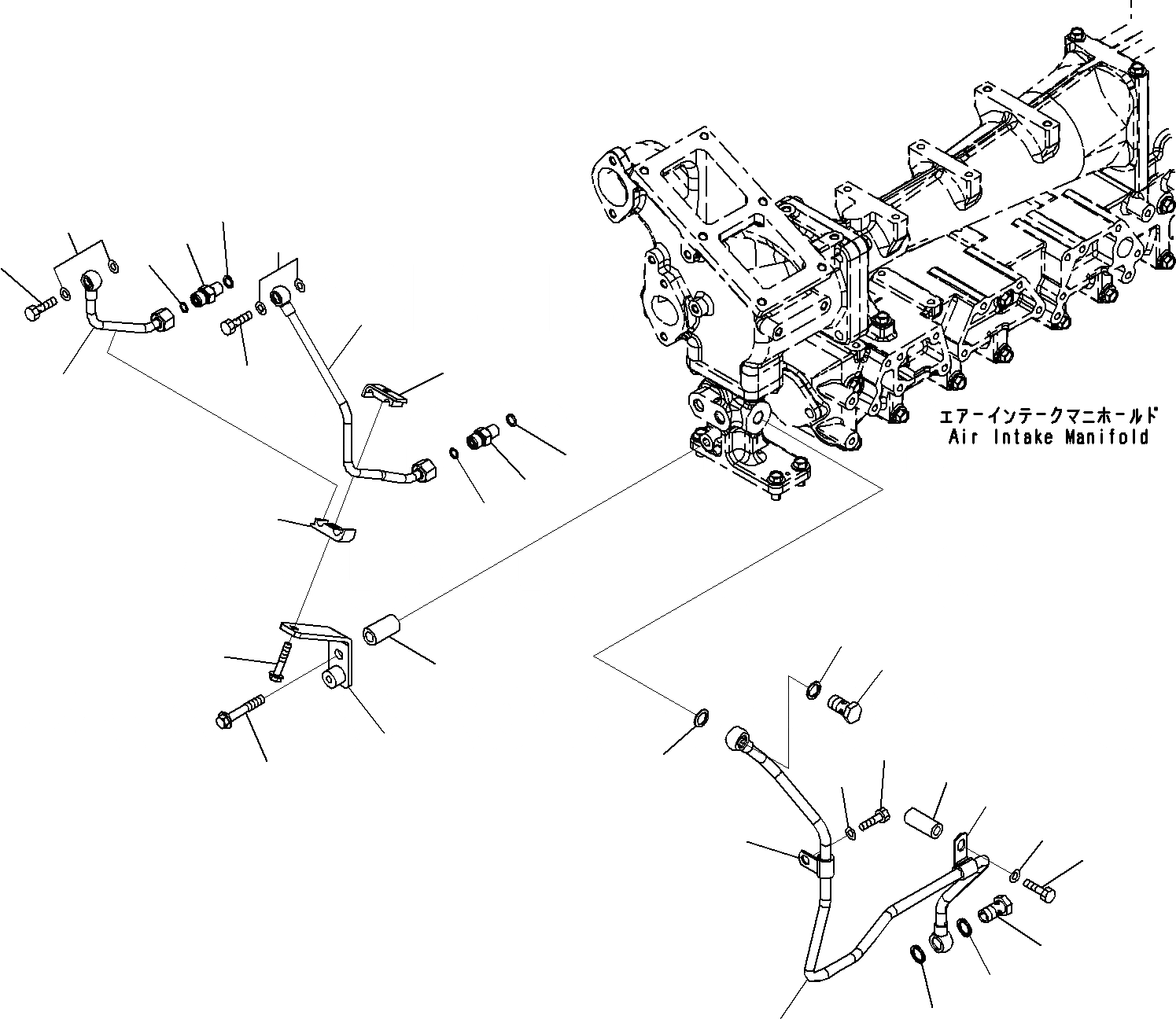 エアーインテークマニホールド
Air Intake Manifold