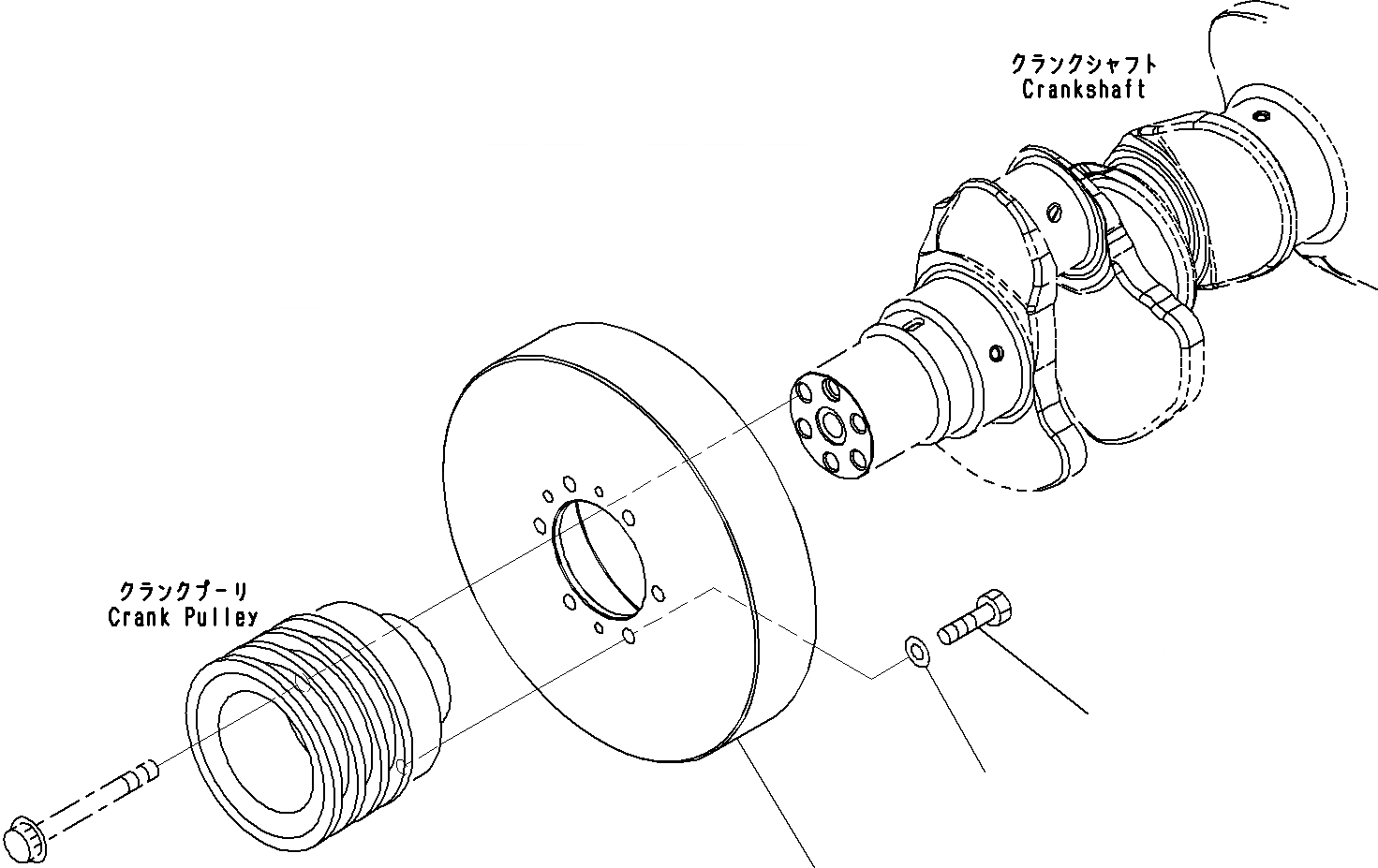 クランクシャフト
Crankshaft

クランクプーリ
Crank Pulley