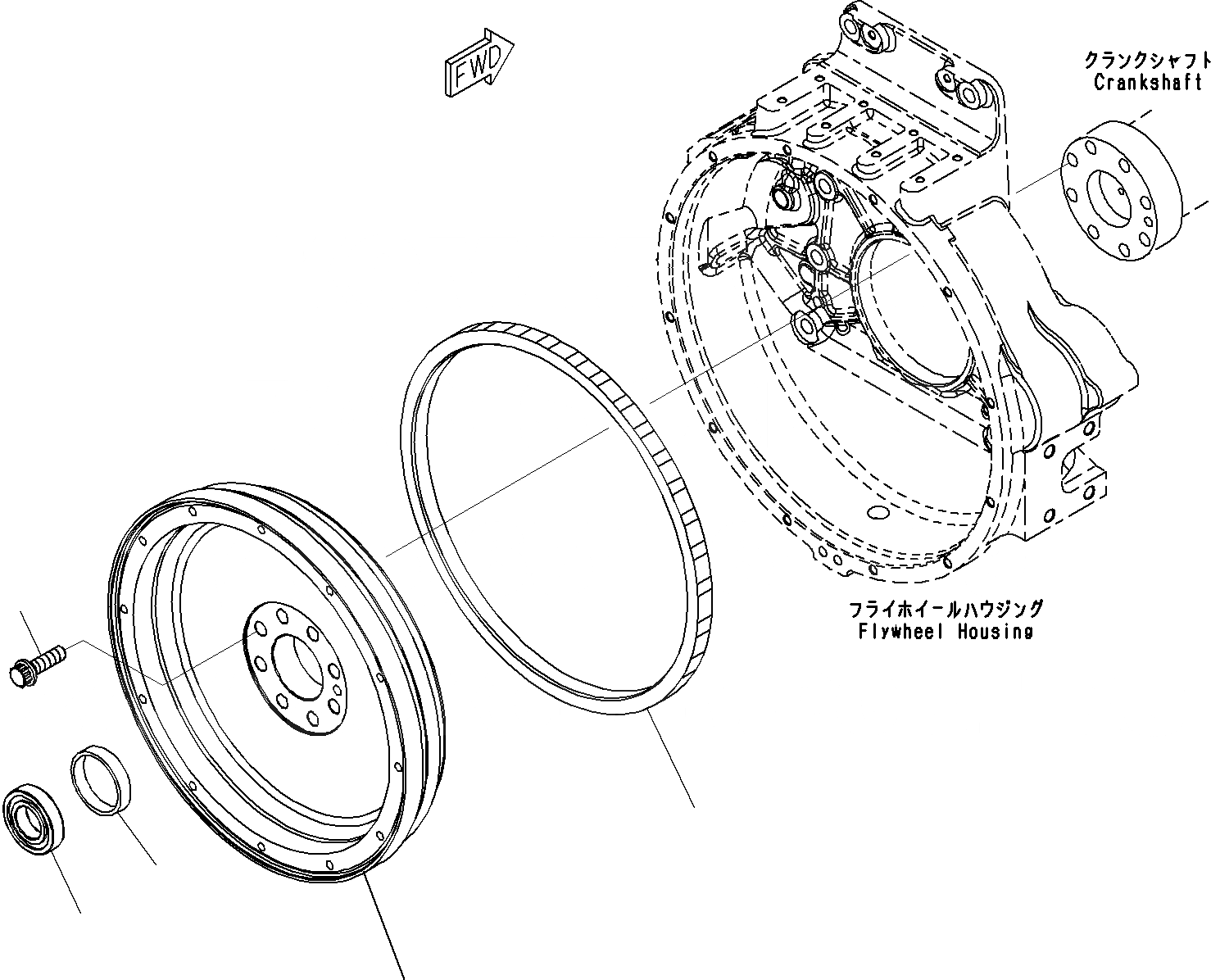 FWD

クランクシャフト
Crankshaft

フライホイールハウジング
Flywheel Housing