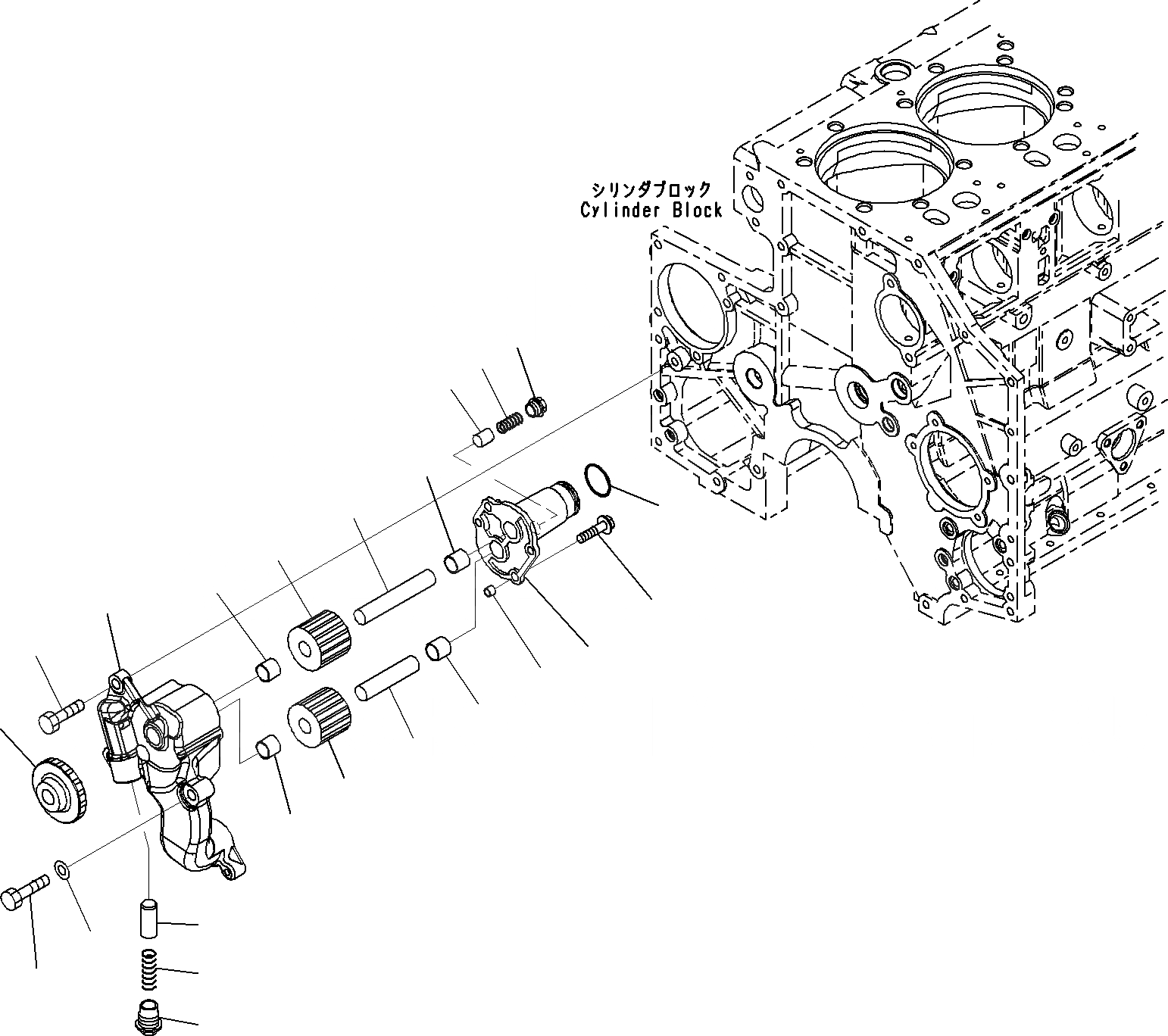 シリンダブロック
Cylinder Block