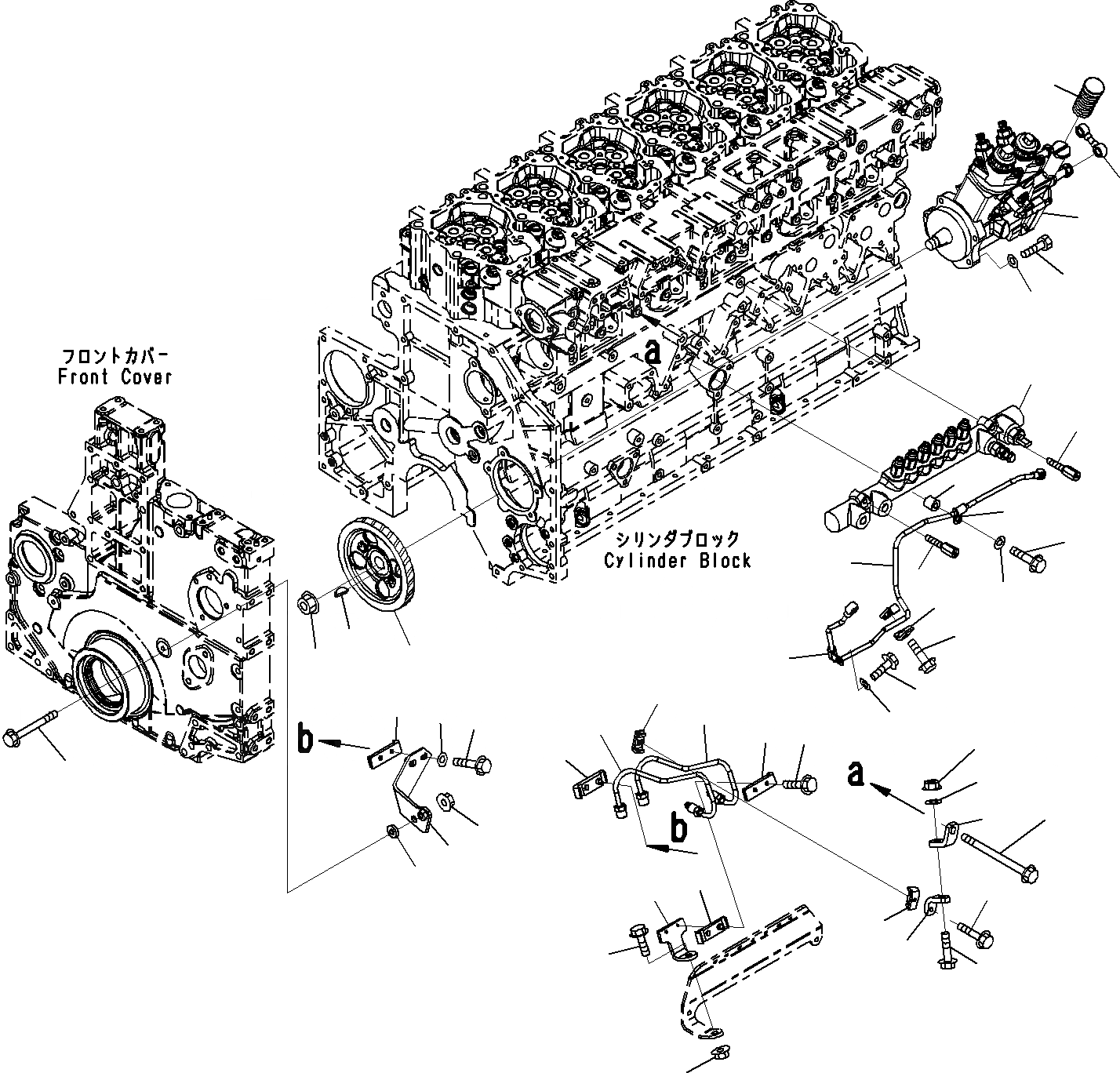 フロントカバー
Front Cover

a

シリンダブロック
Cylinder Block

b

b

a