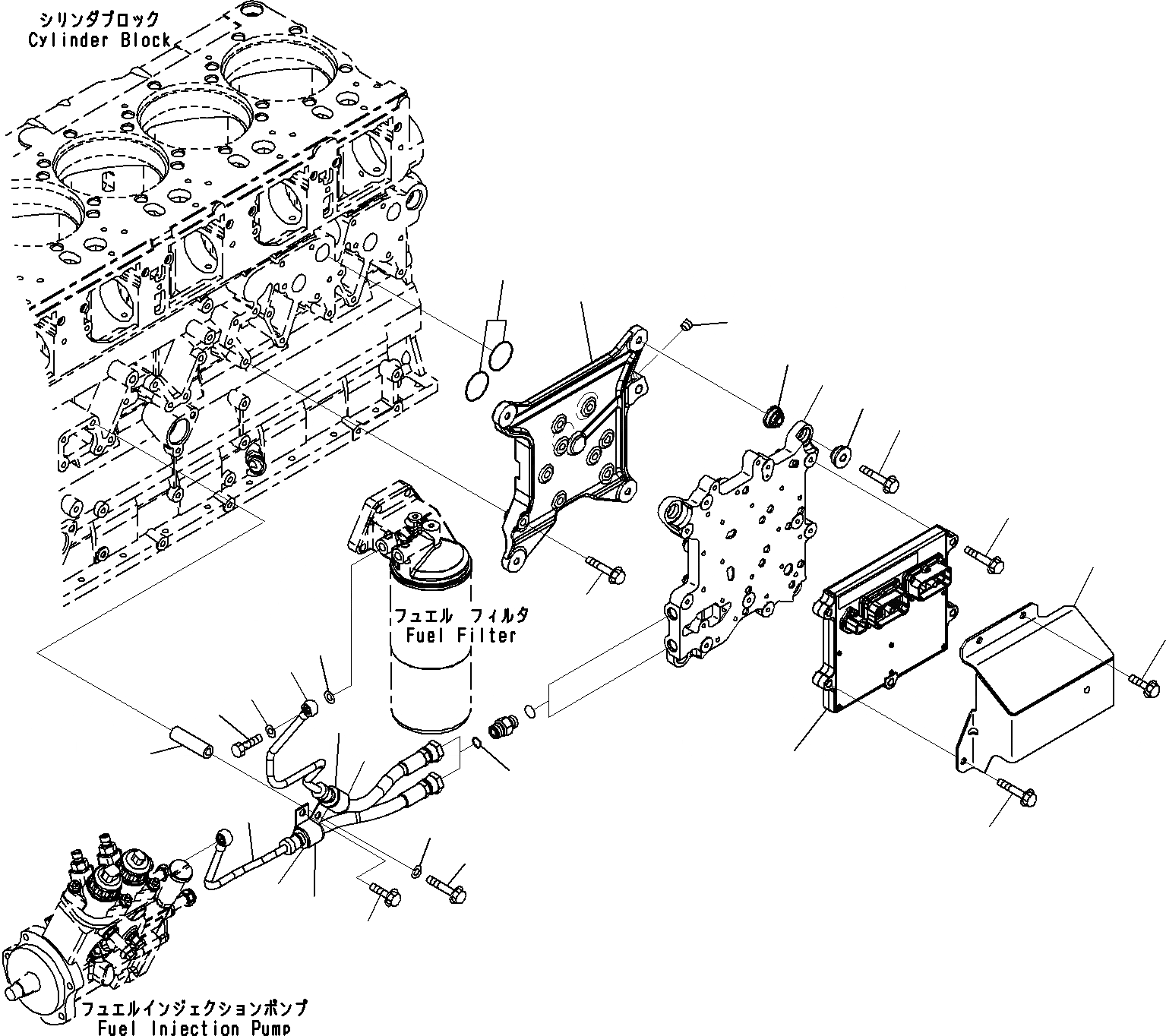 シリンダブロック
Cylinder Block

フュエル フィルタ
Fuel Filter

フュエルインジェクションポンプ
Fuel Injection Pump