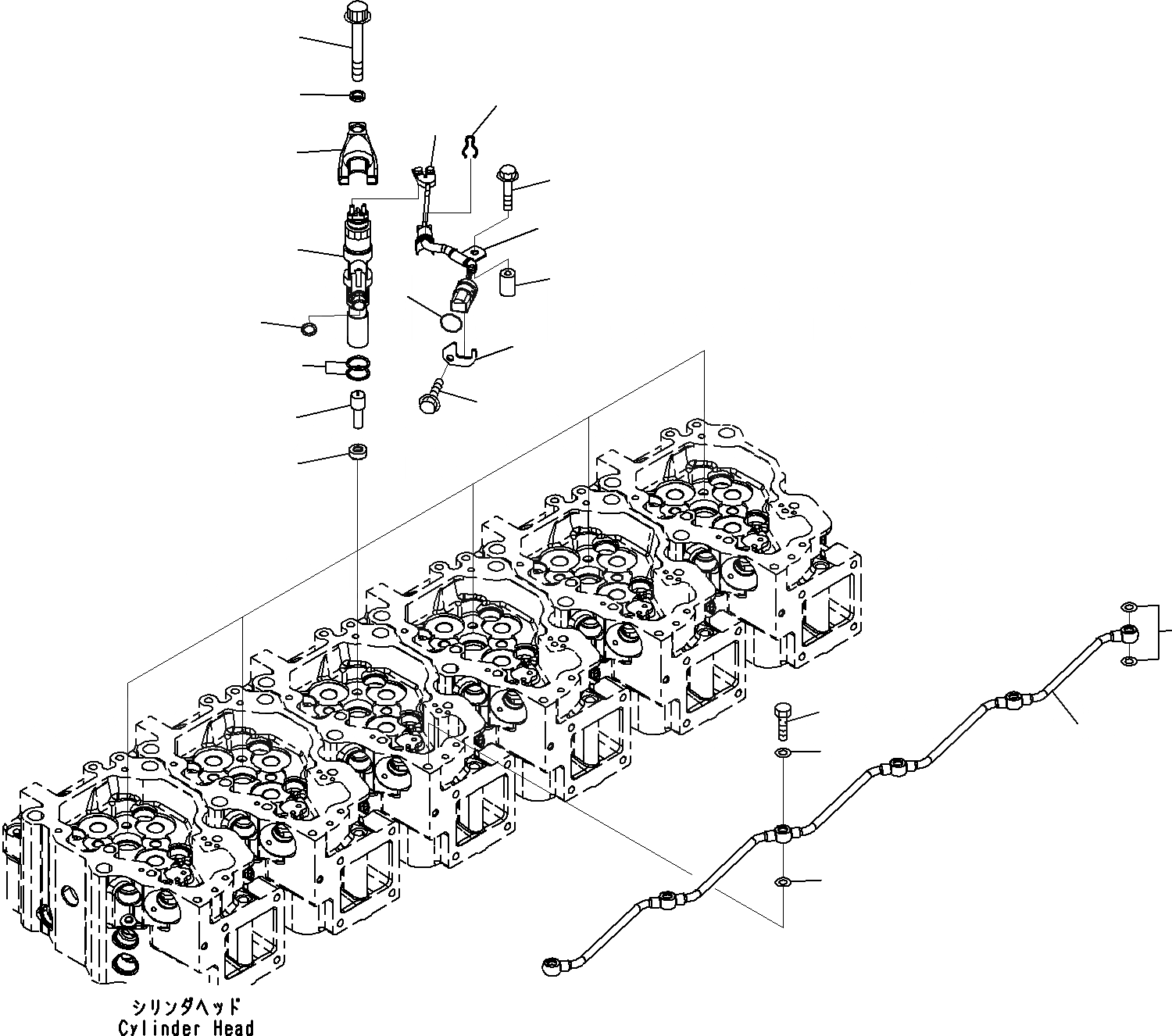 シリンダヘッド
Cylinder Head