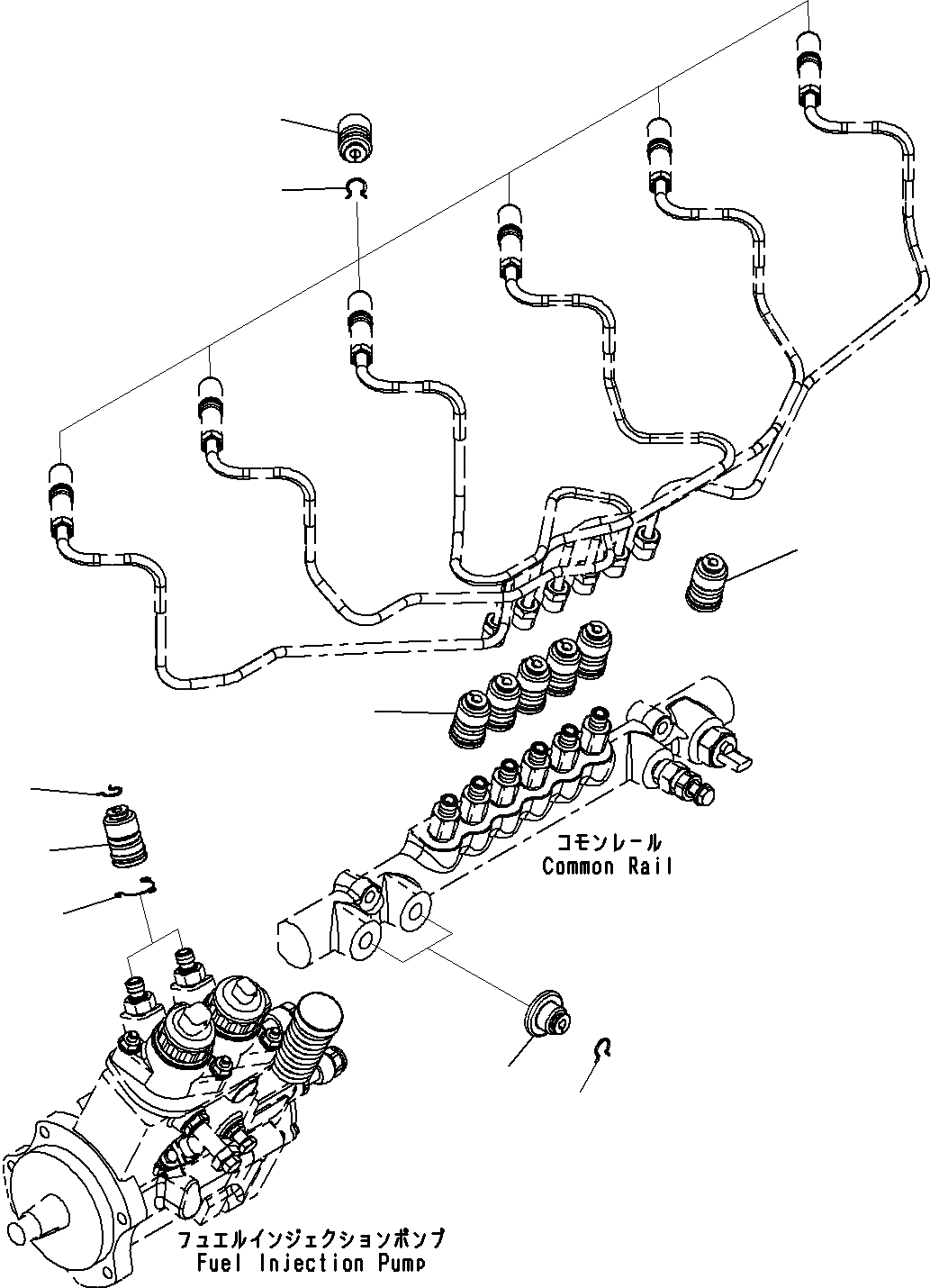 コモンレール
Common Rail

フュエルインジェクションポンプ
Fuel Injection Pump