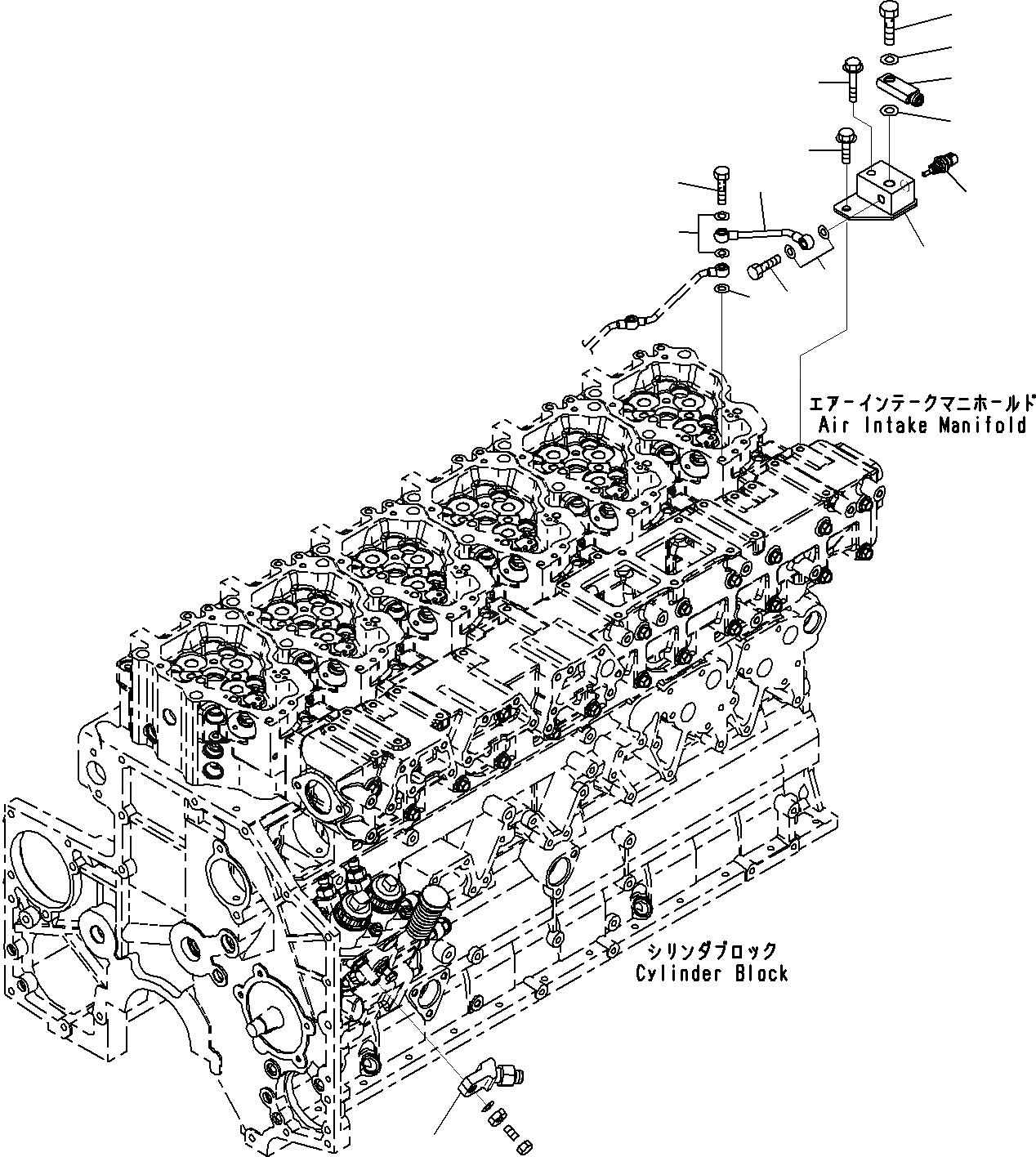 エアーインテークマニホールド
Air Intake Manifold

シリンダブロック
Cylinder Block