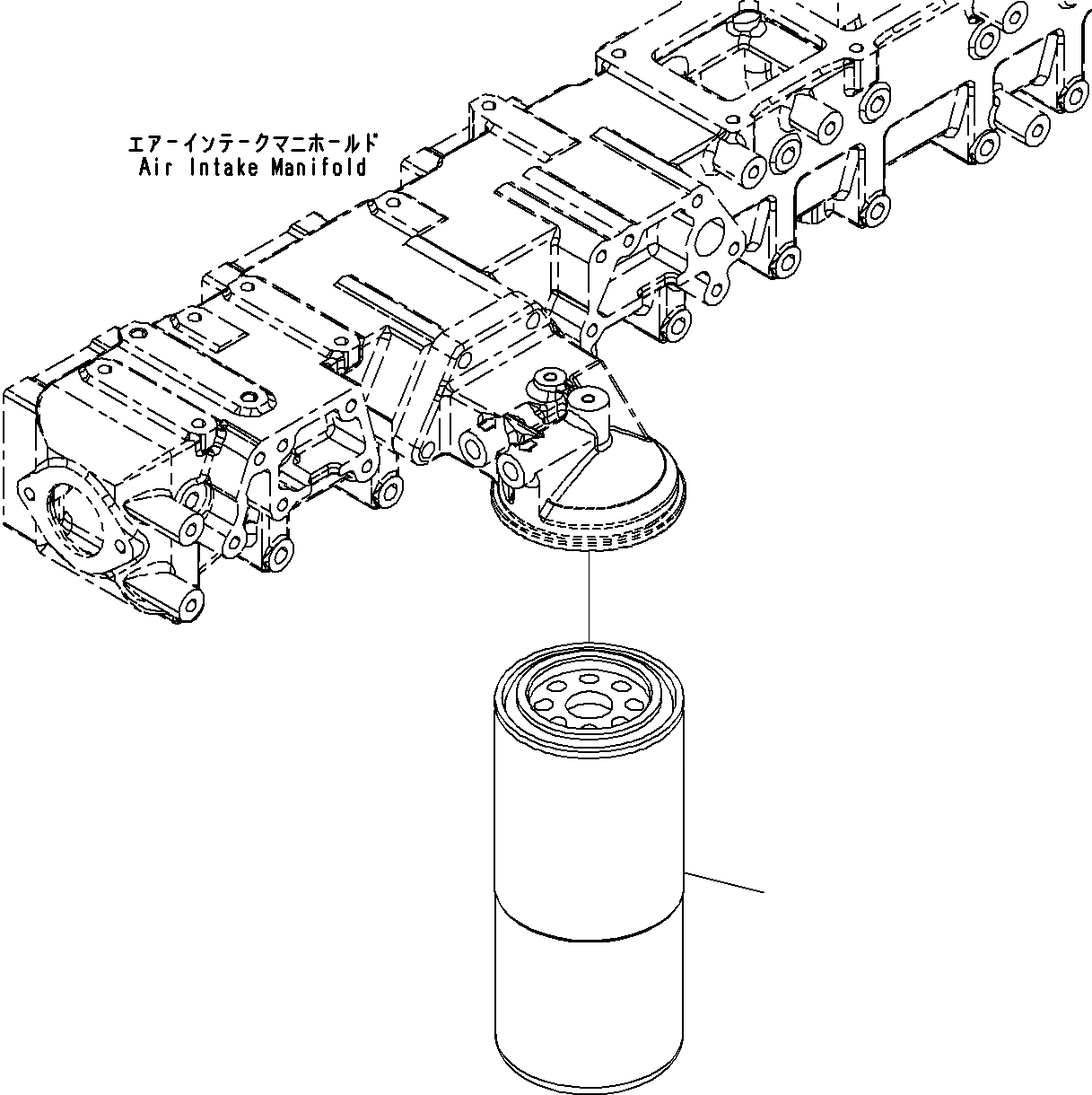 エアーインテークマニホールド
Air Intake Manifold