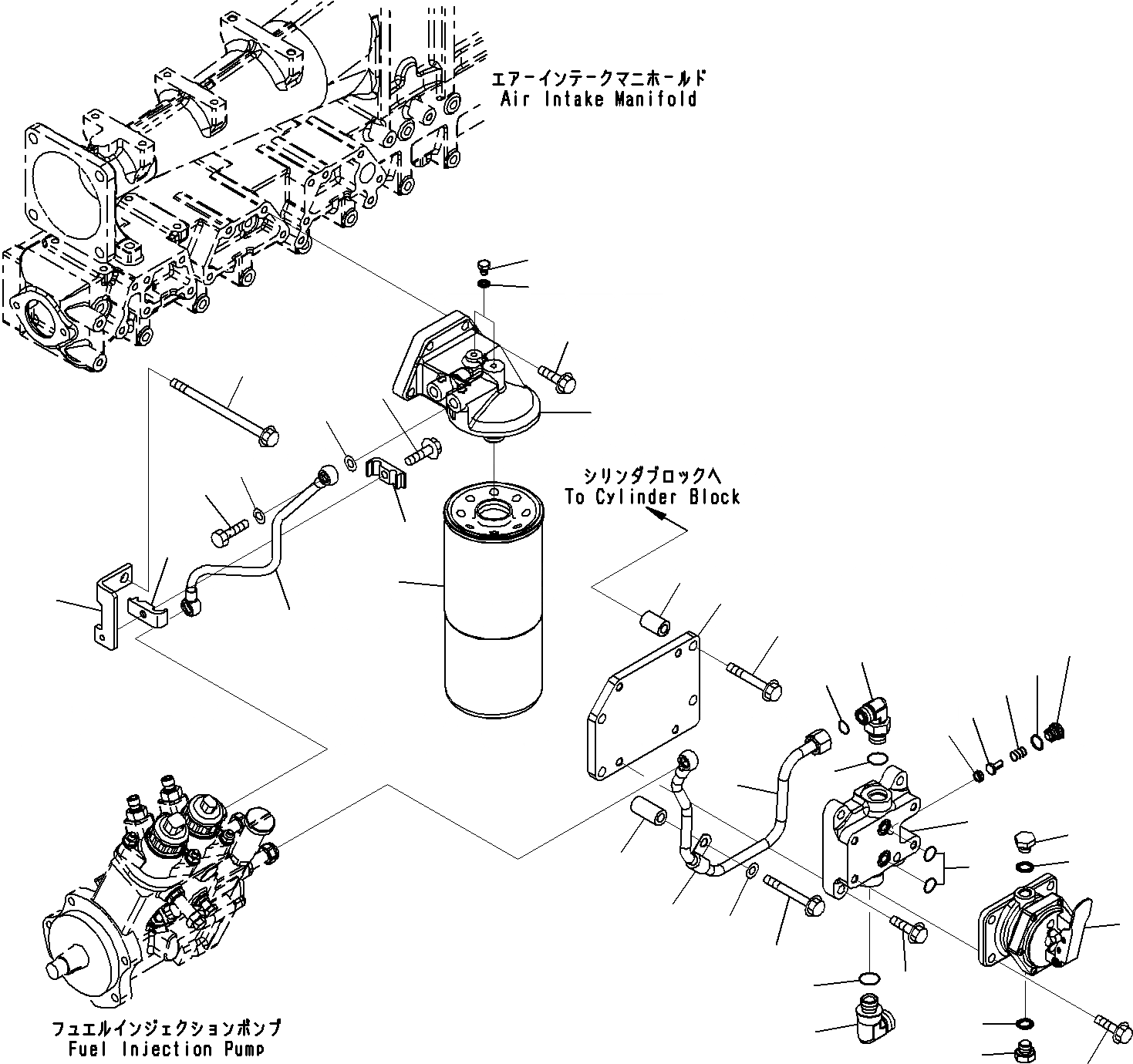 エアーインテークマニホールド
Air Intake Manifold

シリンダブロックへ
To Cylinder Block

フュエルインジェクションポンプ
Fuel Injection Pump