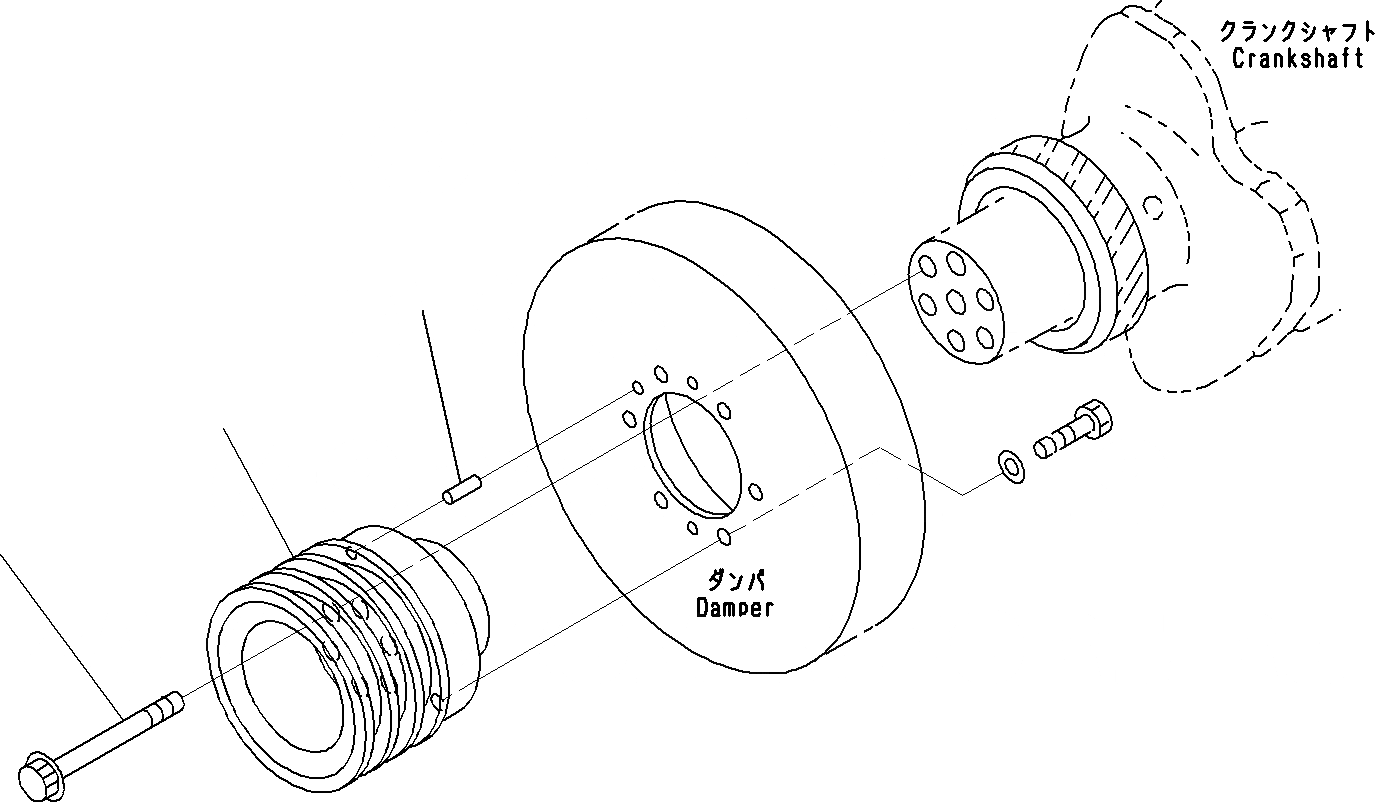 クランクシャフト
Crankshaft

ダンパ
Damper