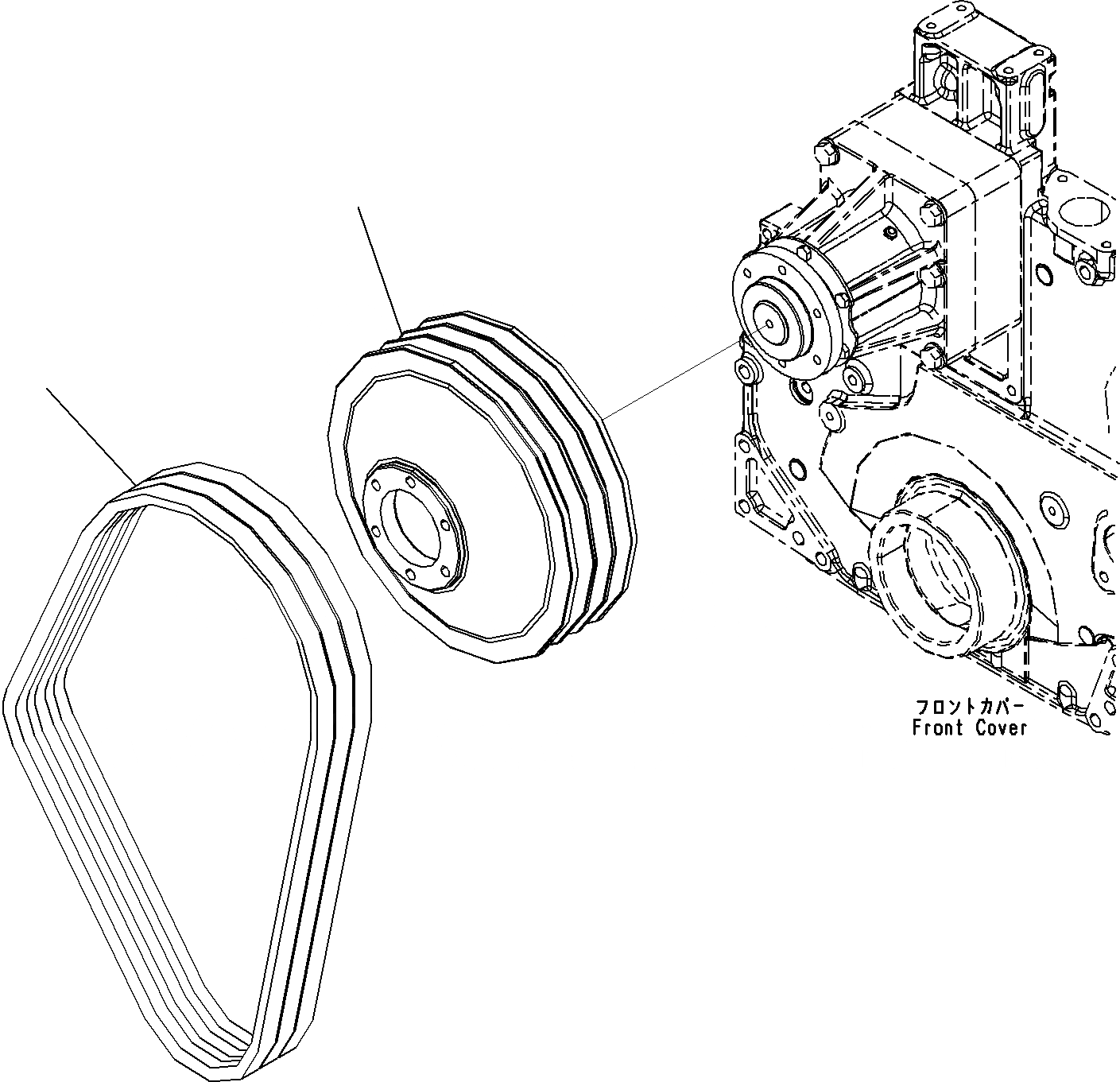 フロントカバー
Front Cover