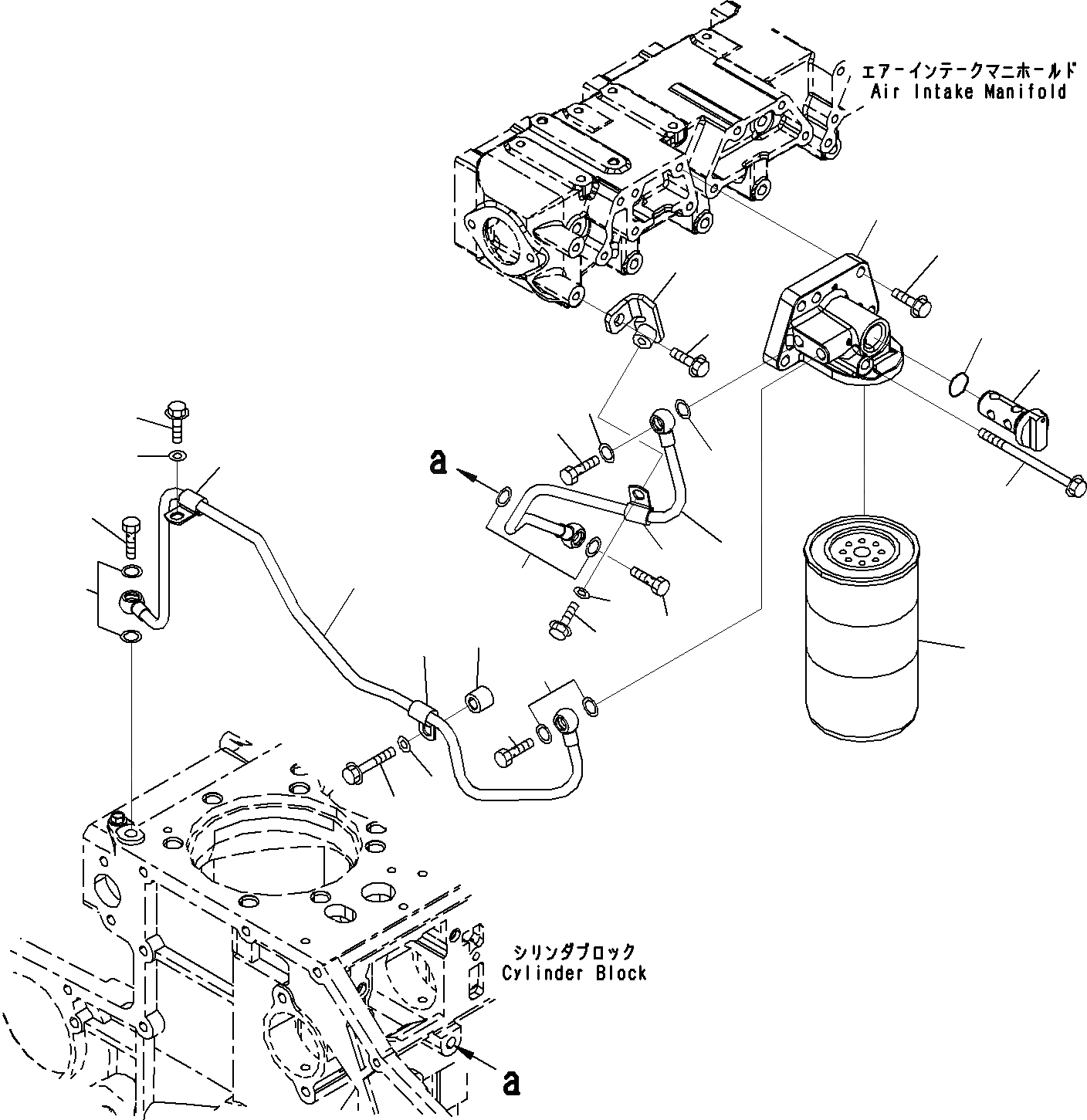 エアーインテークマニホールド
Air Intake Manifold

a

シリンダブロック
Cylinder Block

a