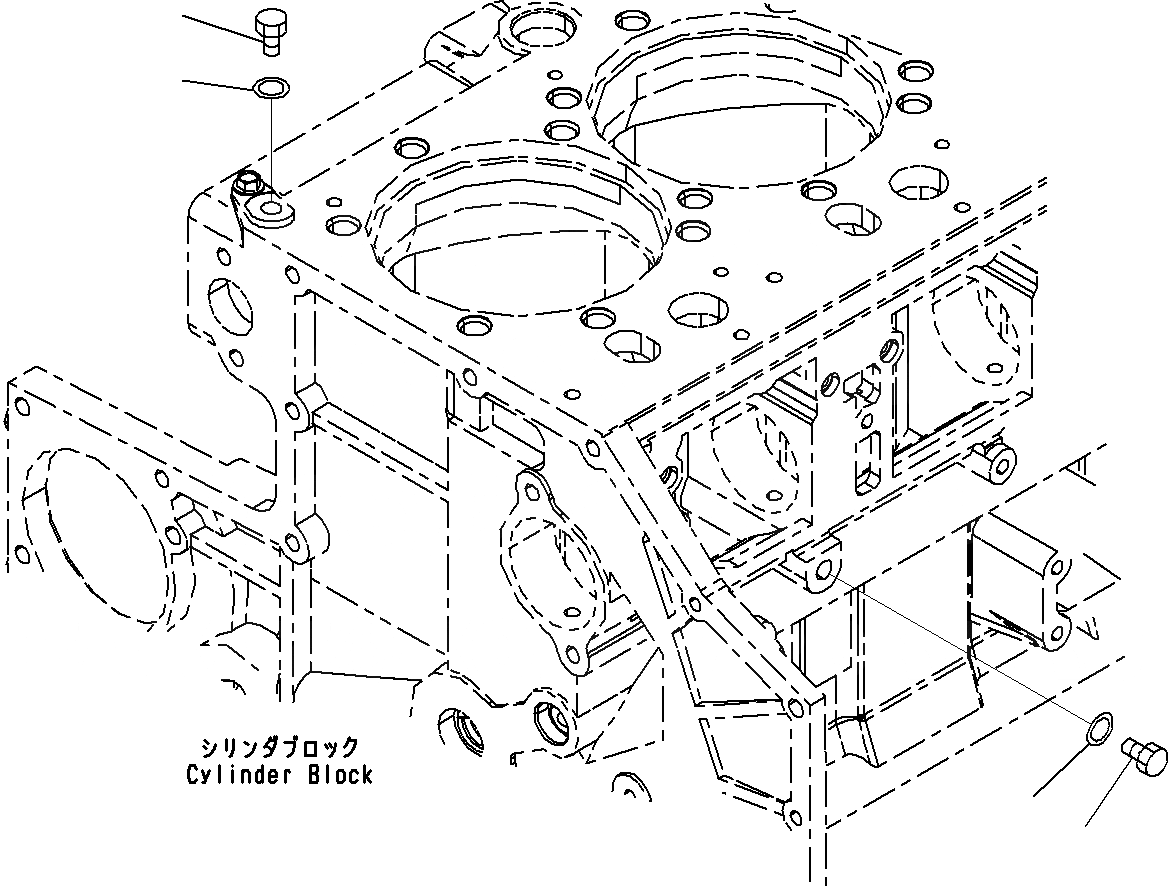 シリンダブロック
Cylinder Block