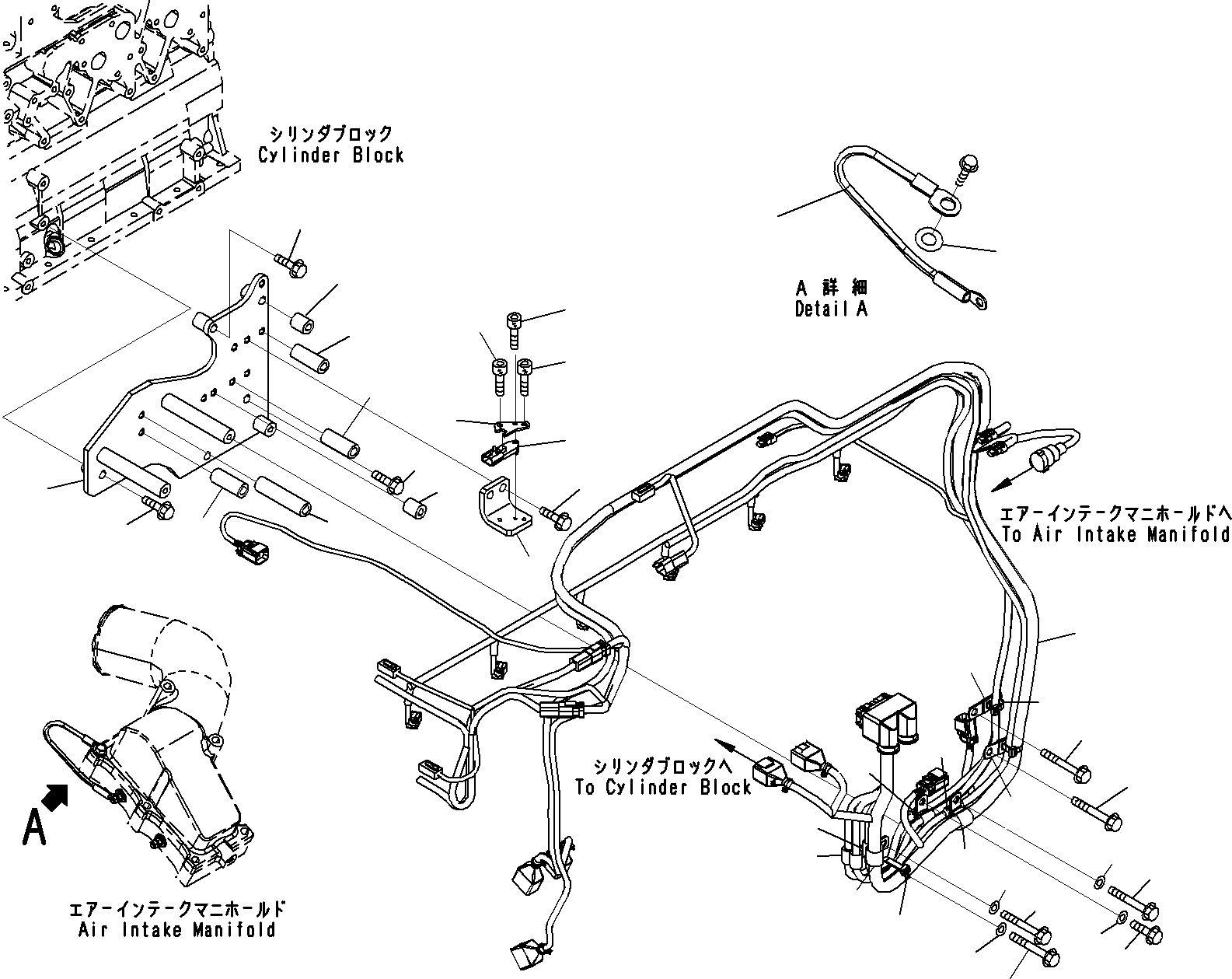 シリンダブロック
Cylinder Block

A 詳細
Detail A

エアーインテークマニホールドへ
To Air Intake Manifold

シリンダブロックへ
To Cylinder Block

A

エアーインテークマニホールド
Air Intake Manifold