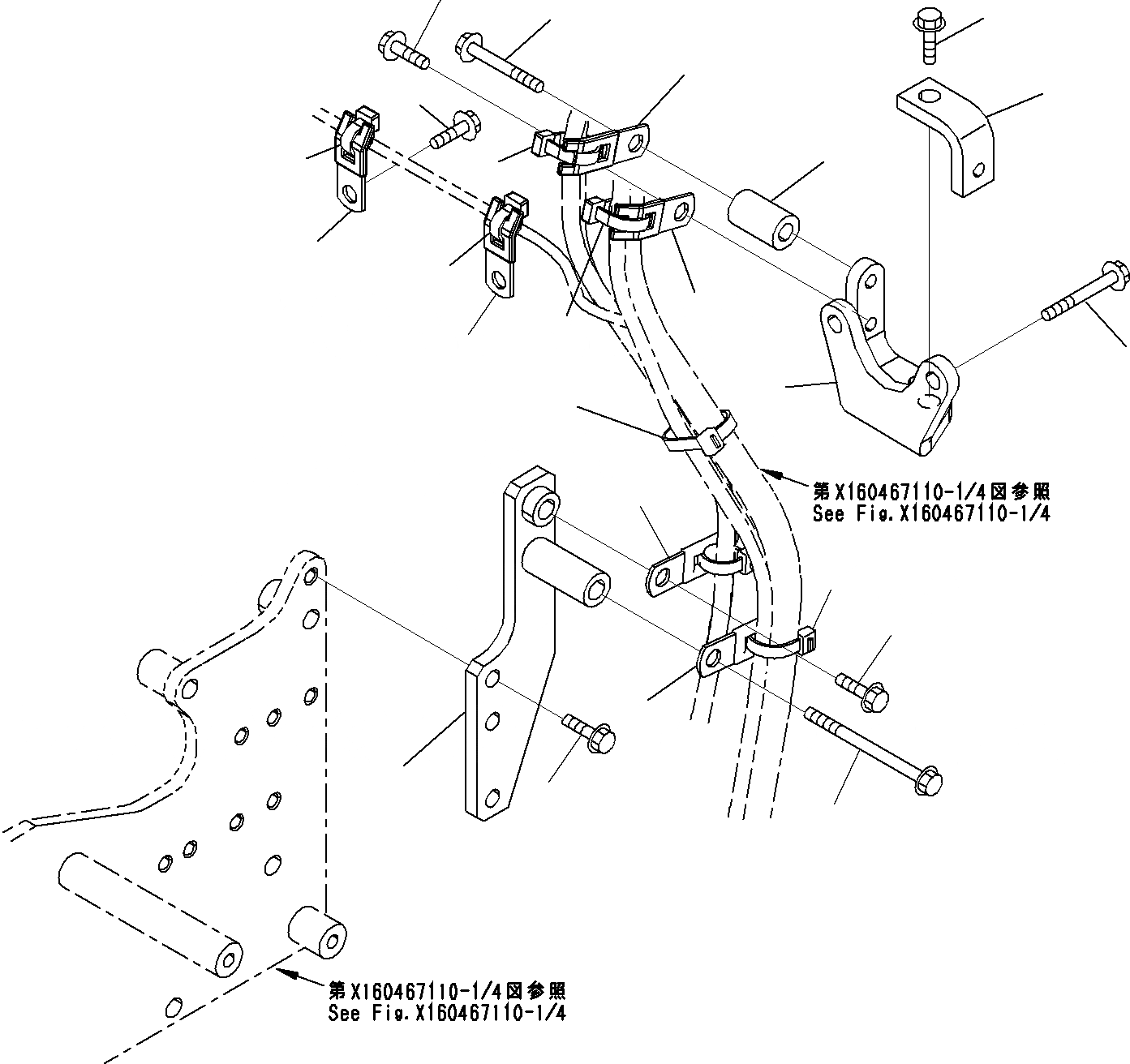 第X160467110-1/4図参照
See Fig.X160467110-1/4

第X160467110-1/4図参照
See Fig.X160467110-1/4