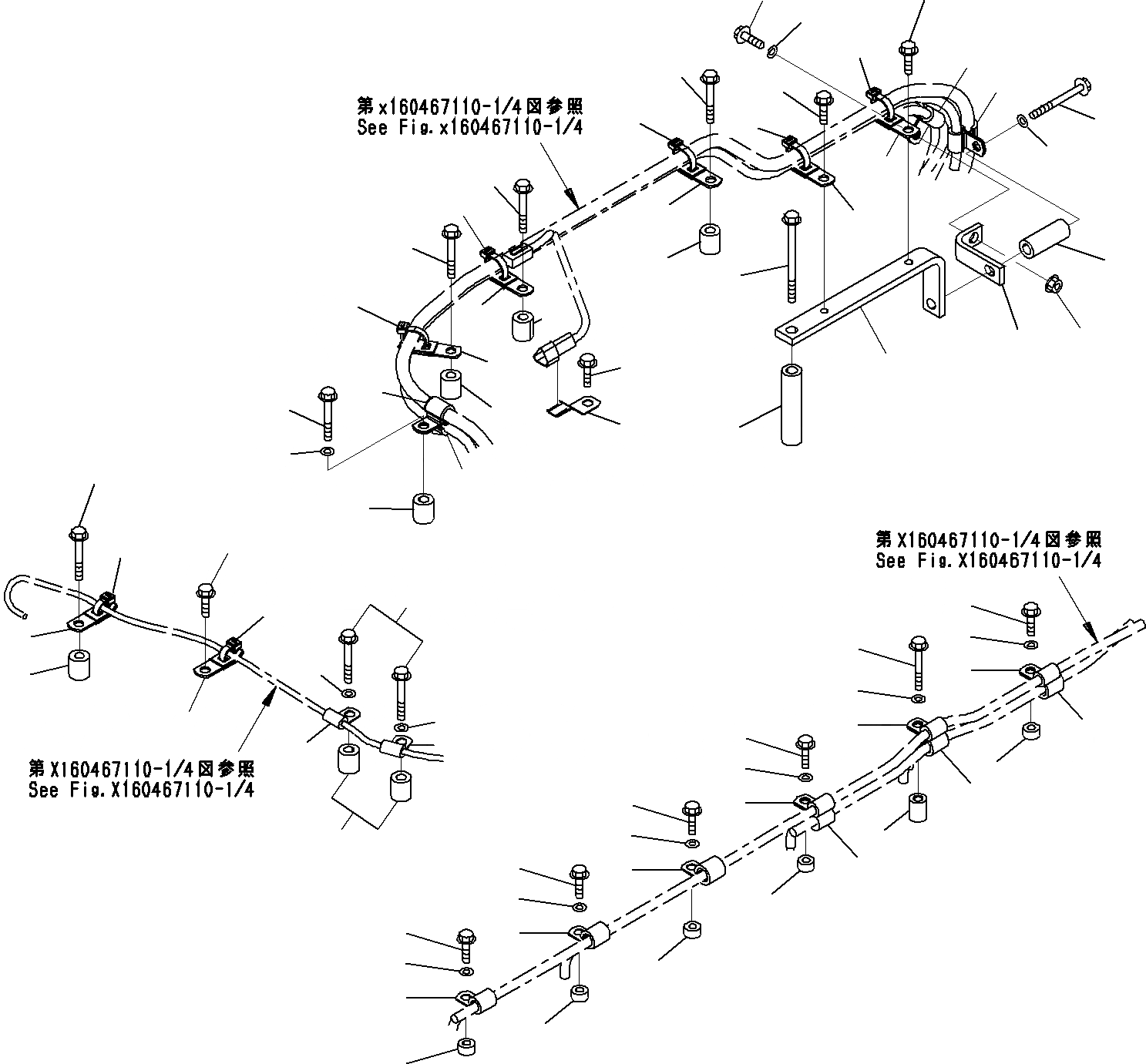 第x160467110-1/4図参照
See Fig.x160467110-1/4

第X160467110-1/4図参照
See Fig.X160467110-1/4

第X160467110-1/4図参照
See Fig.X160467110-1/4