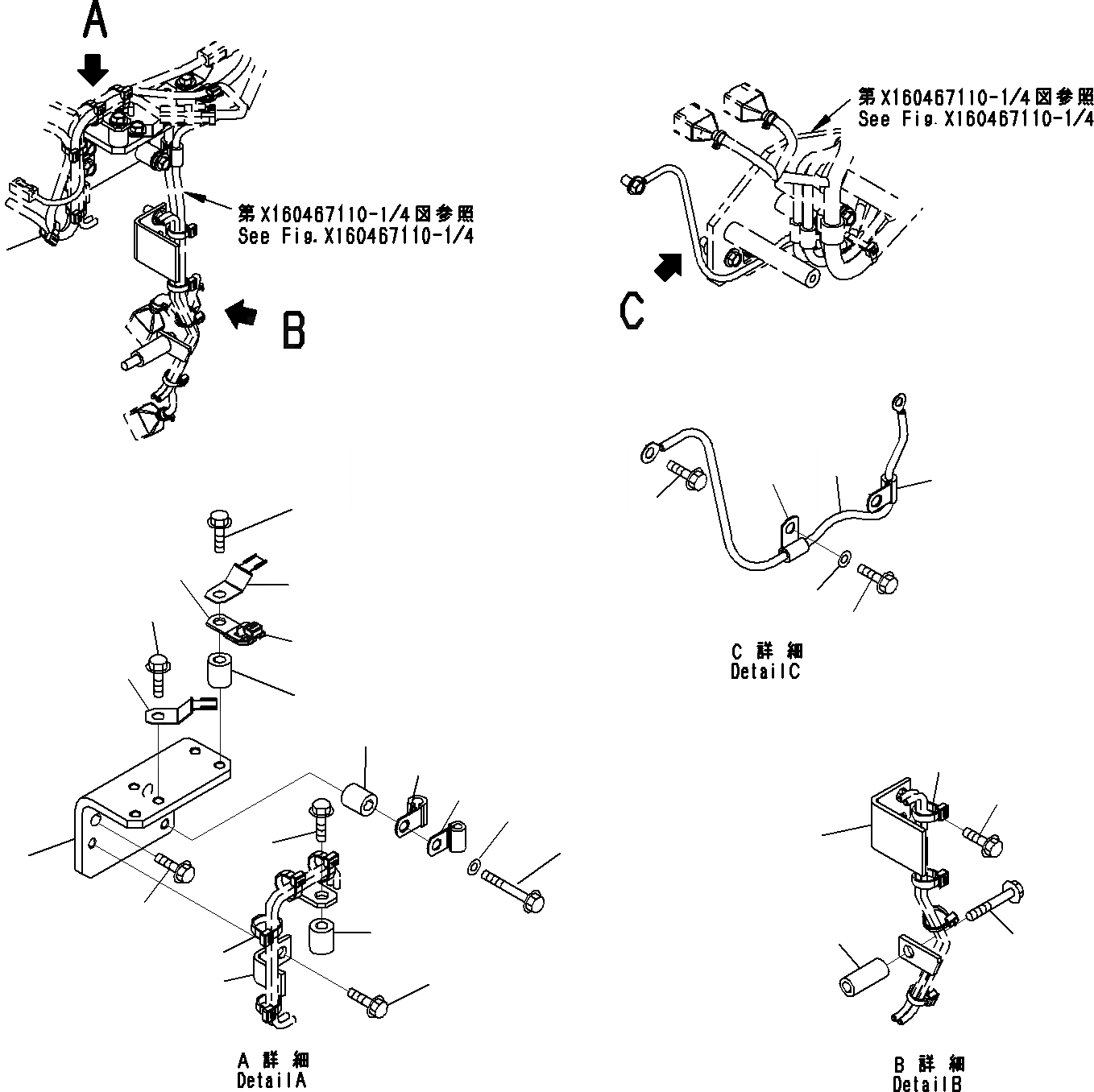 A

第X160467110-1/4図参照
See Fig.X160467110-1/4

B

第X160467110-1/4図参照
See Fig.X160467110-1/4

C

C 詳 細
DetailC

A 詳 細
DetailA

B 詳 細
DetailB