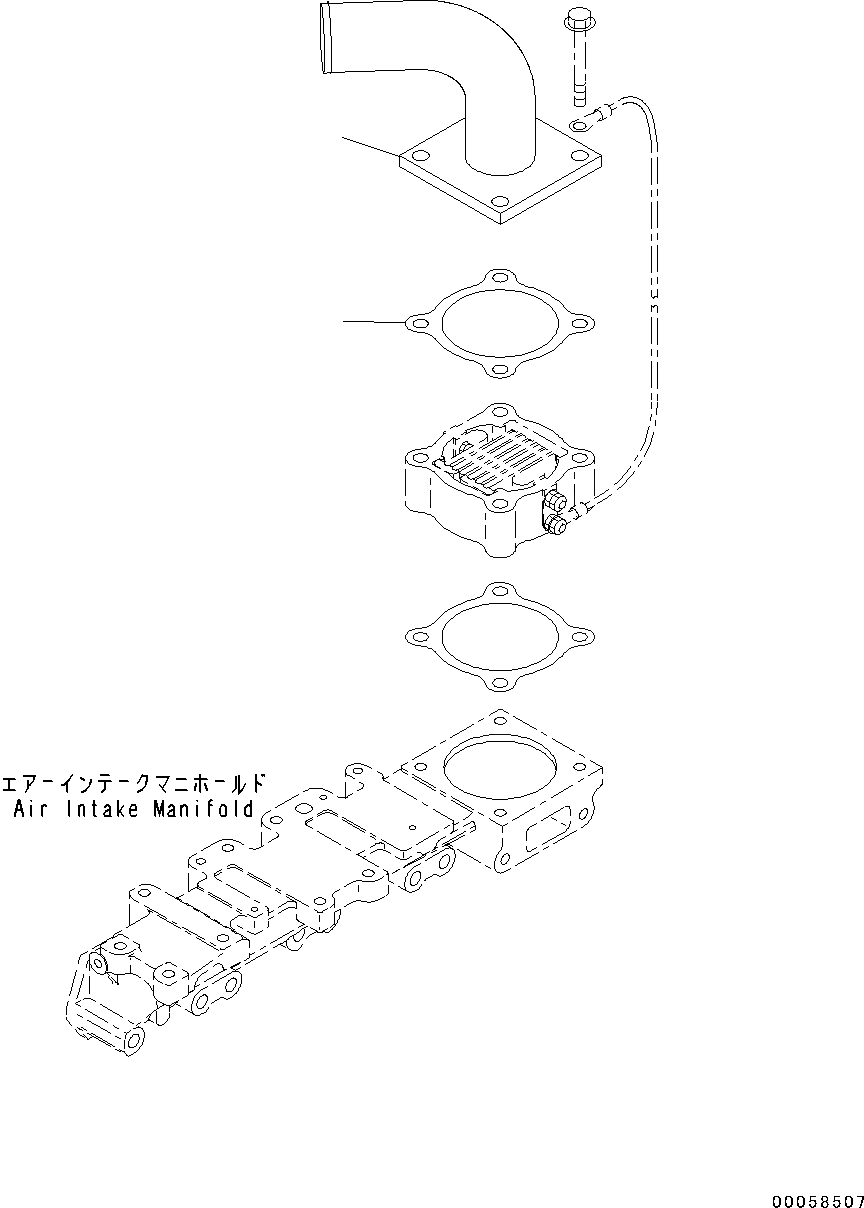 エアーインテークマニホールド
Air Intake Manifold

00058507