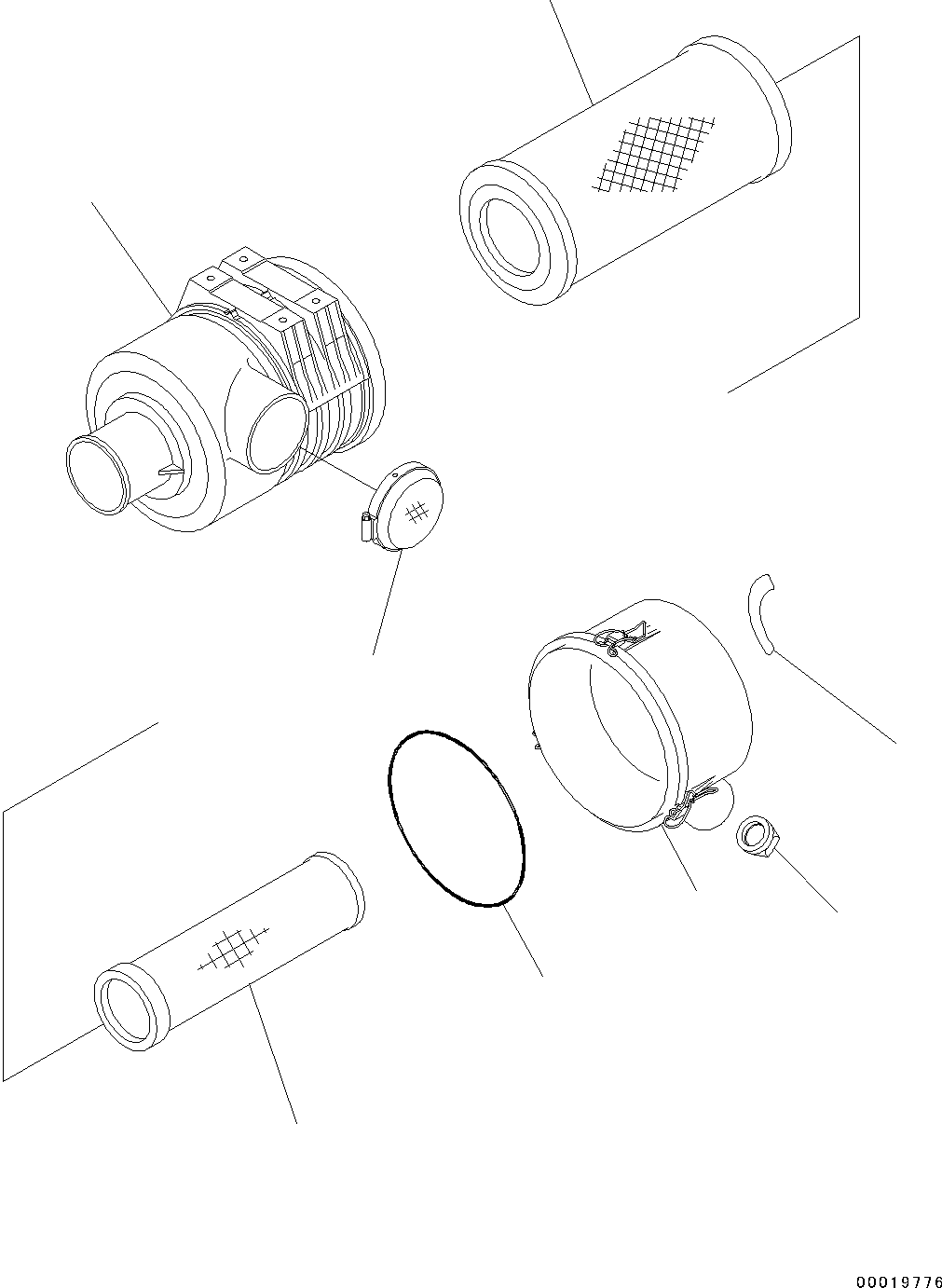 00019776