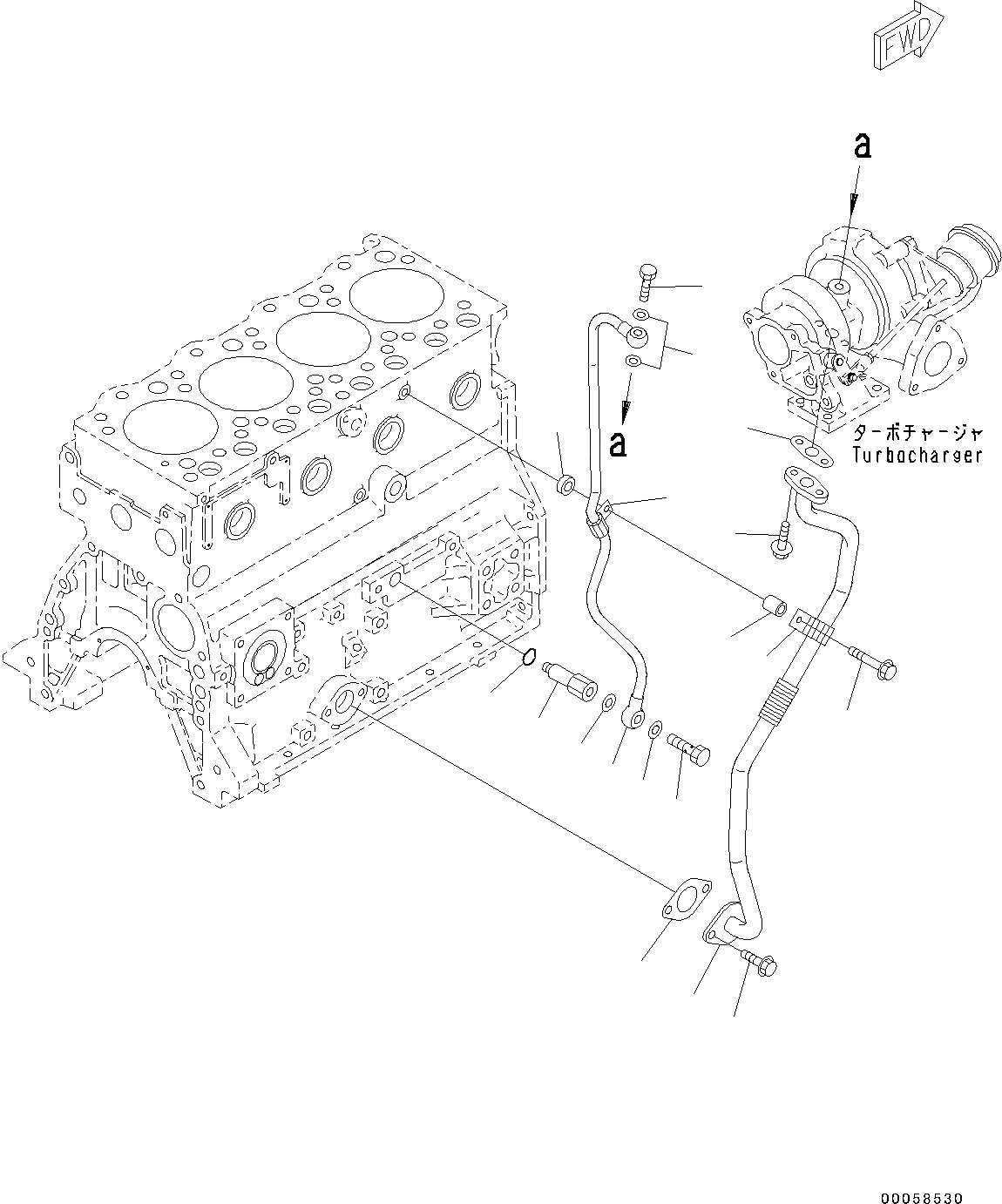 FWD

a

a

ターボチャージャ
Turbocharger

00058530