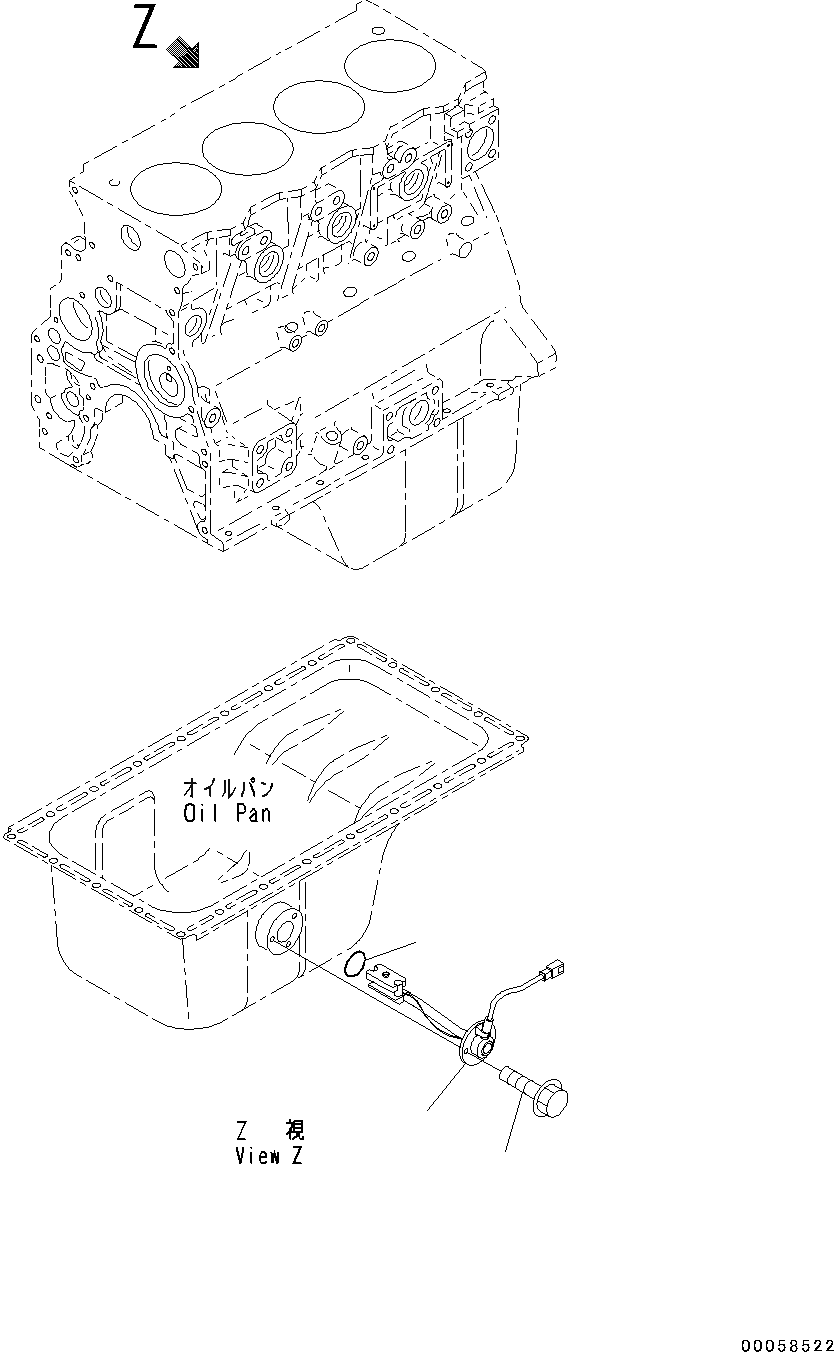 Z

オイルパン
Oil Pan

Z 視
View Z

00058522