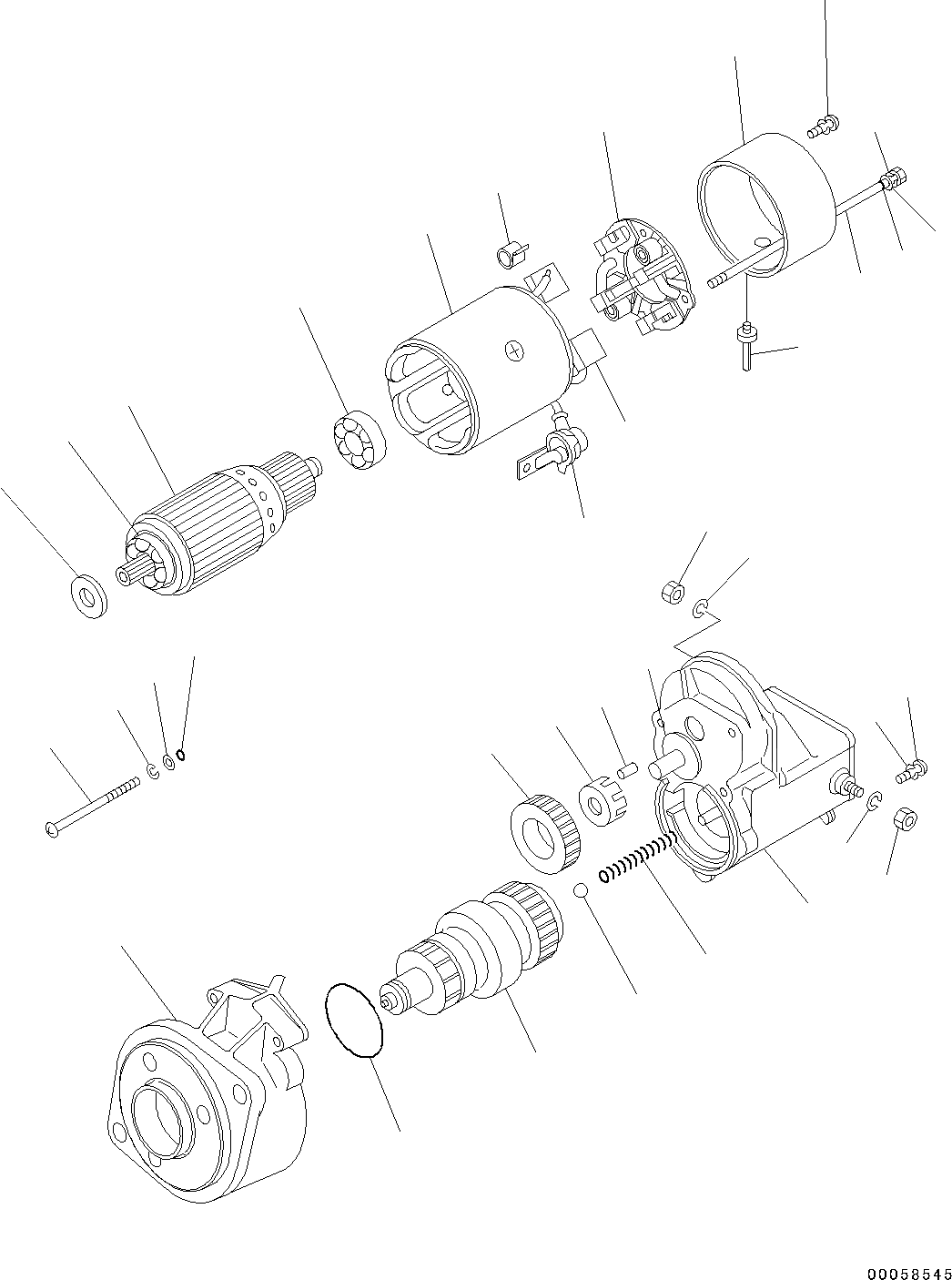 00058545