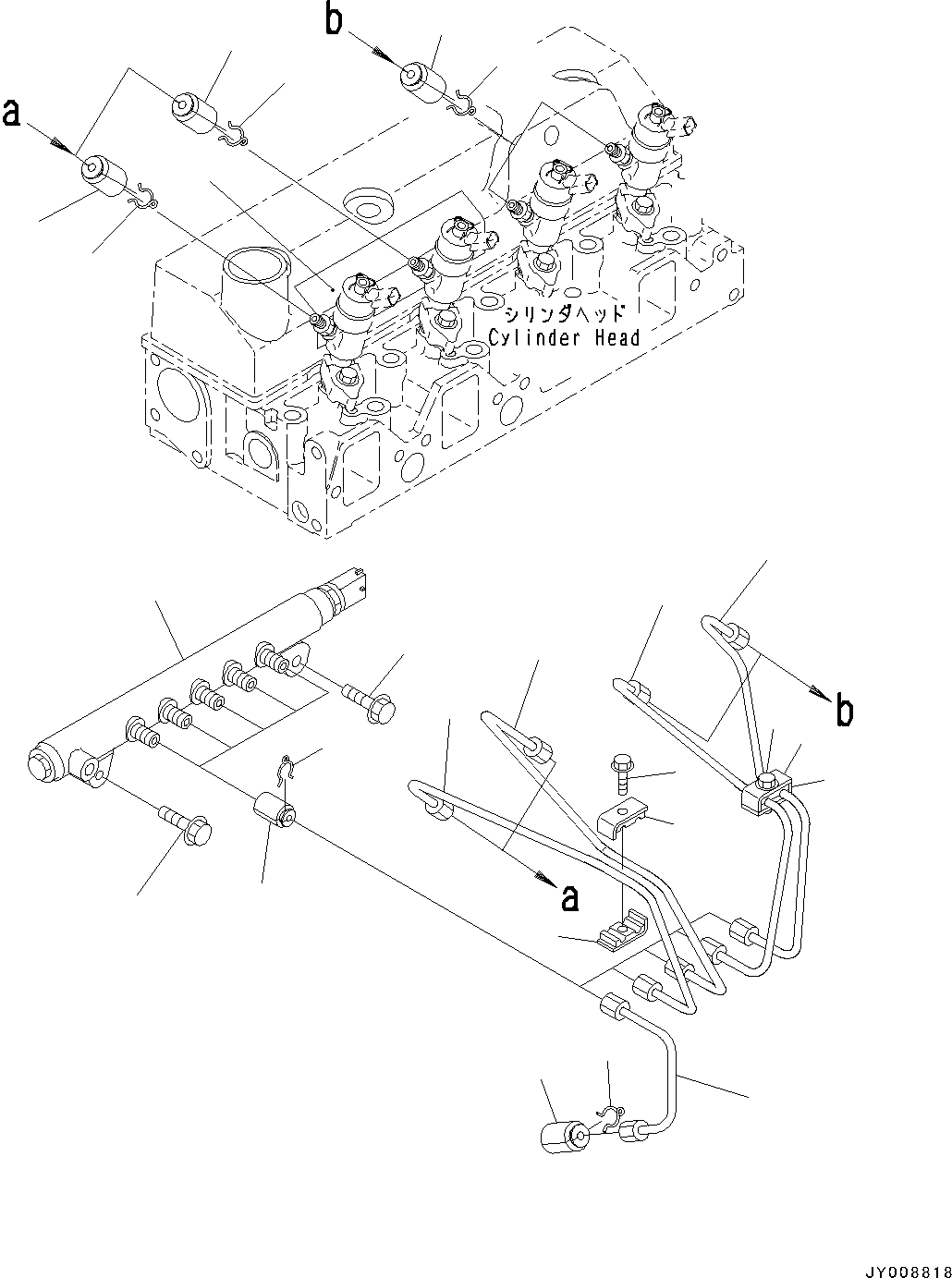 b
a
シリンダヘッド
Cylinder Head
b
a
JY008818