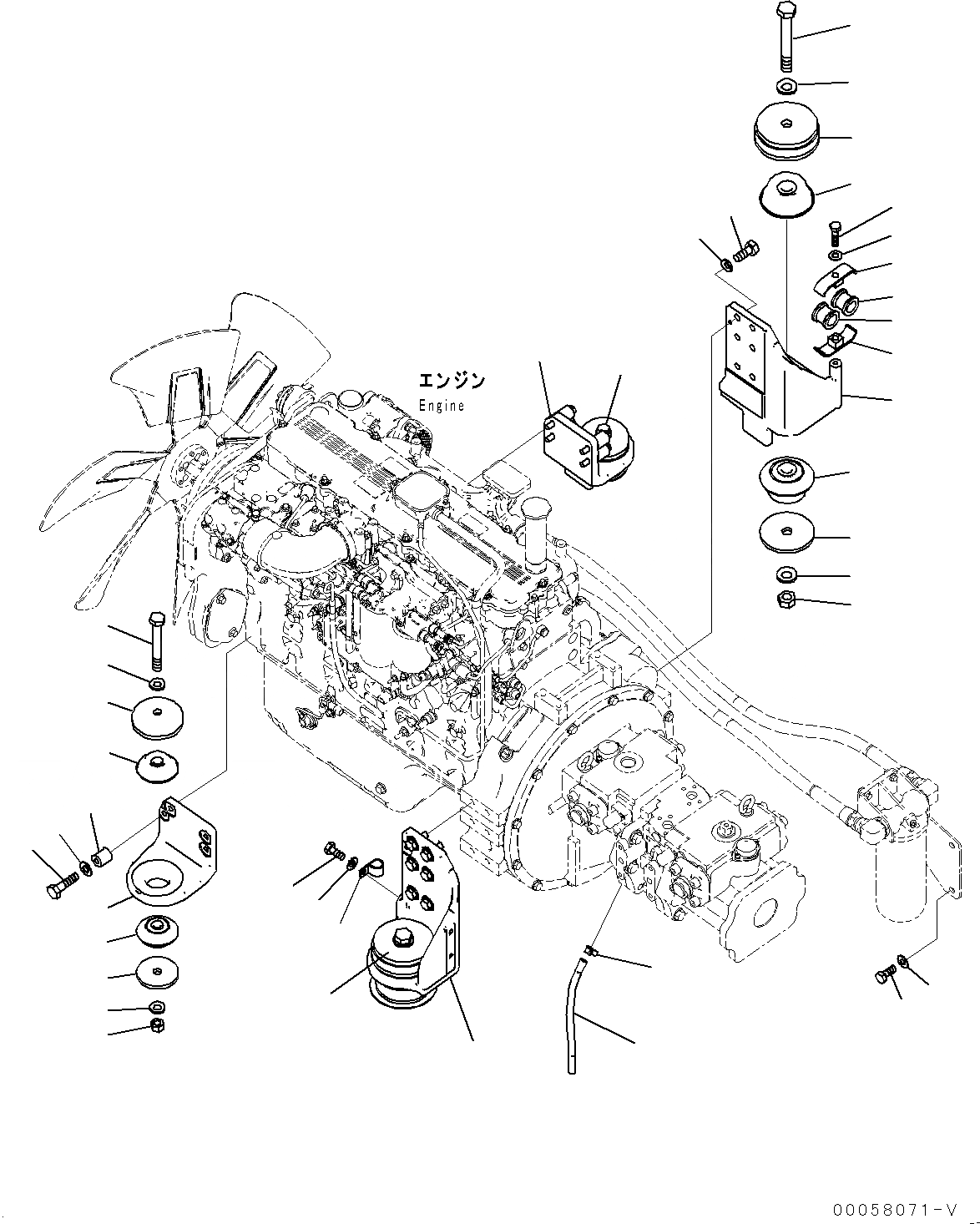 エンジン
Engine

00058071-V