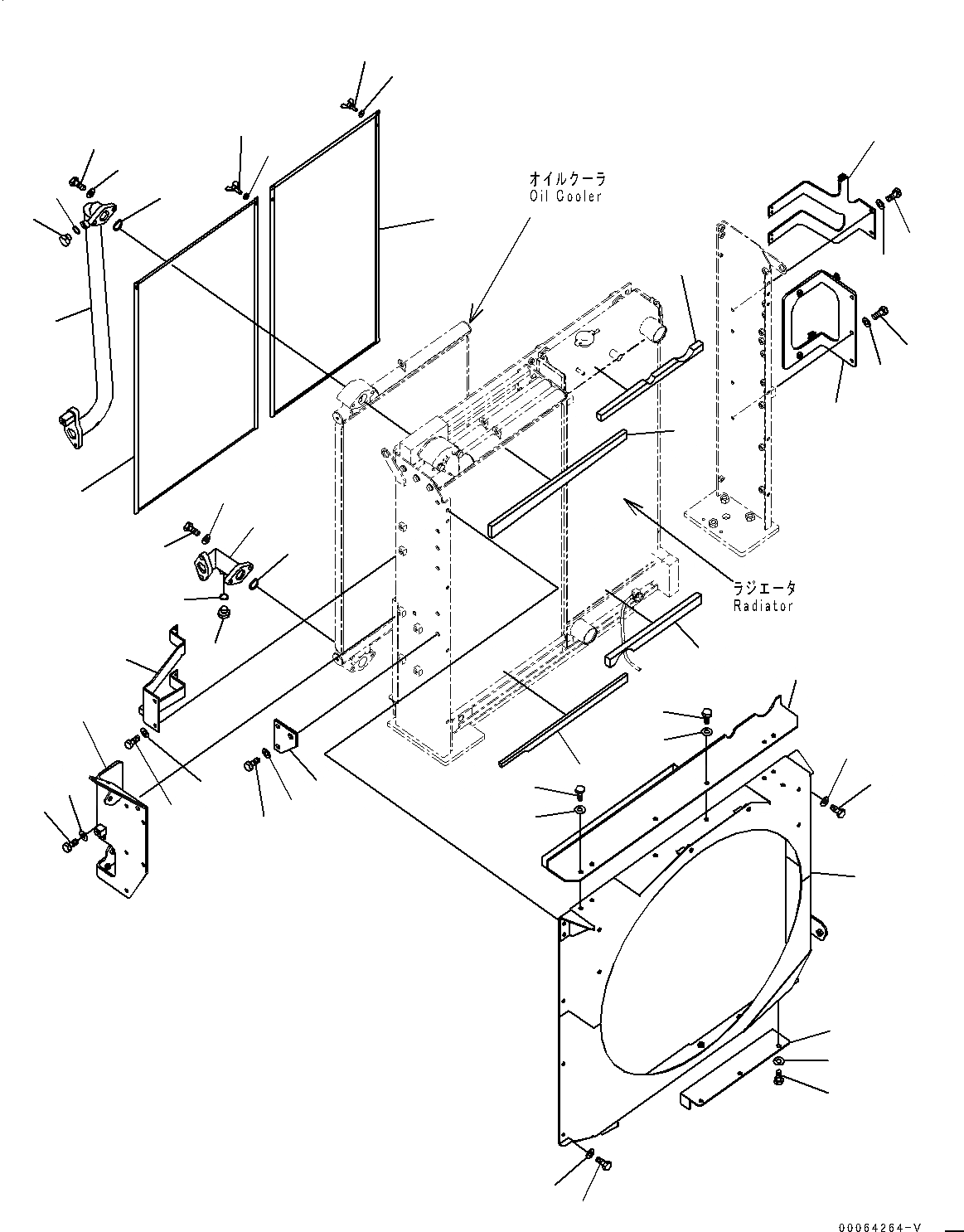 オイルクーラ
Oil Cooler

ラジエータ
Radiator

00064264-V