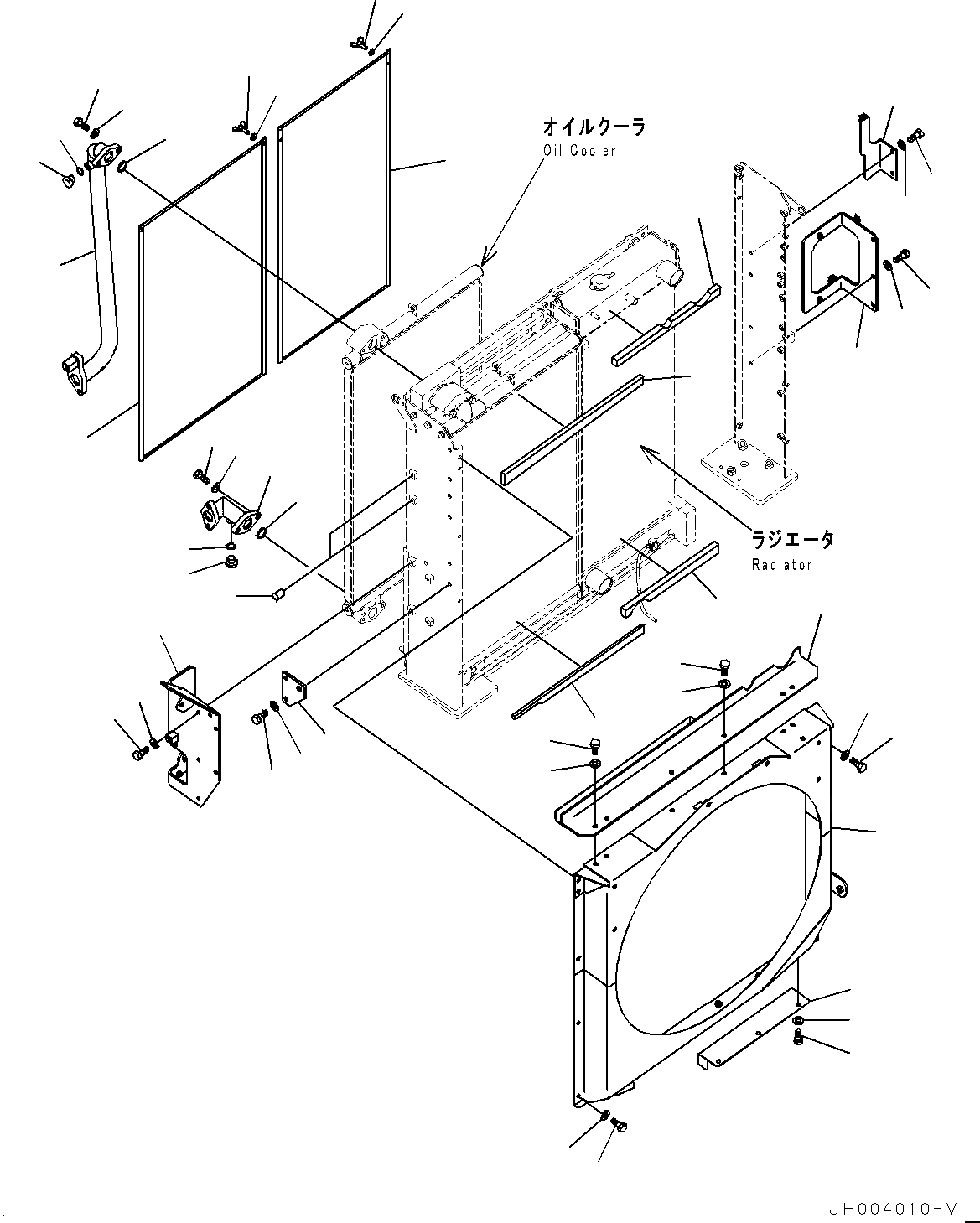 オイルクーラ
Oil Cooler

ラジエータ
Radiator

JH004010-V