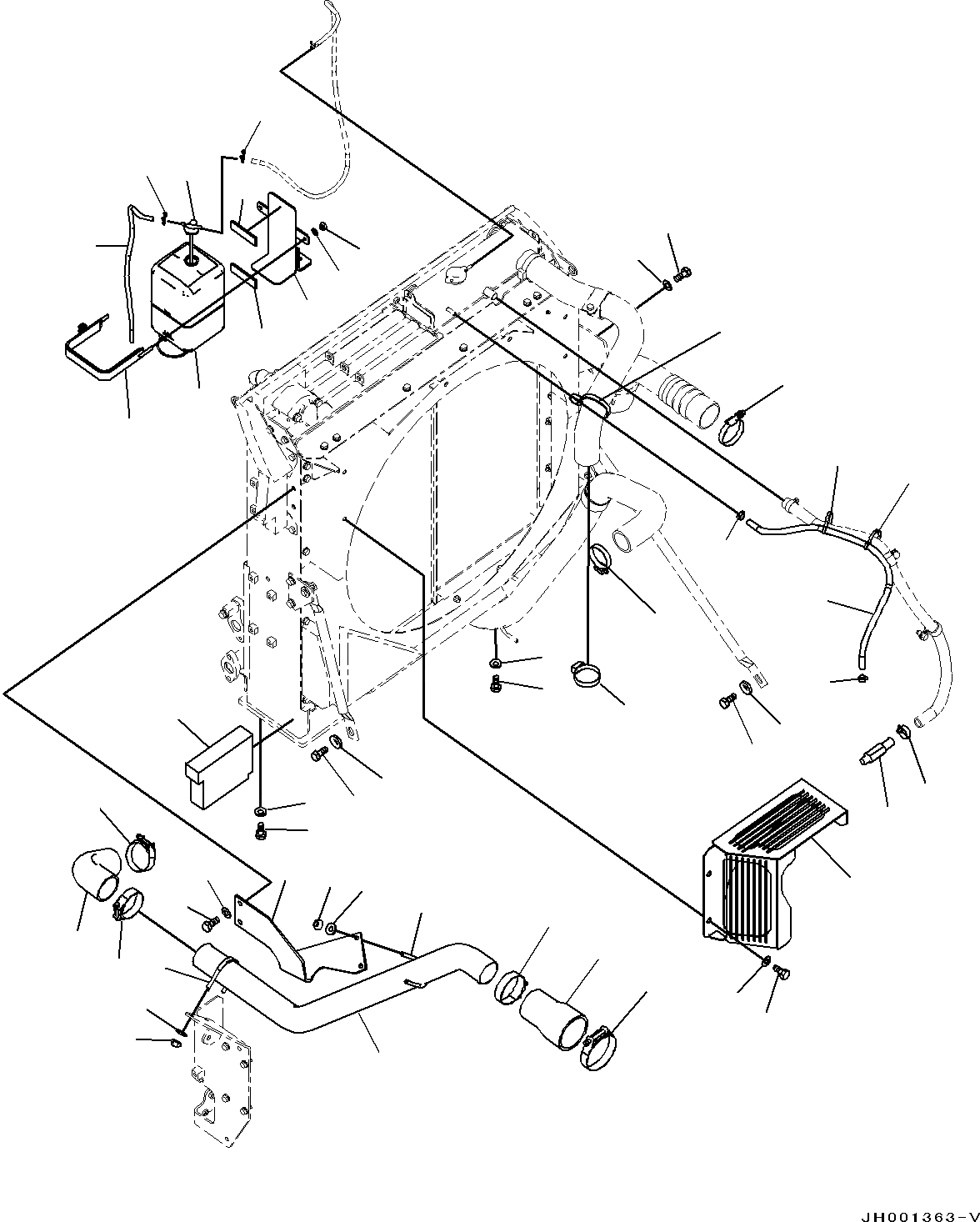 JH001363-V