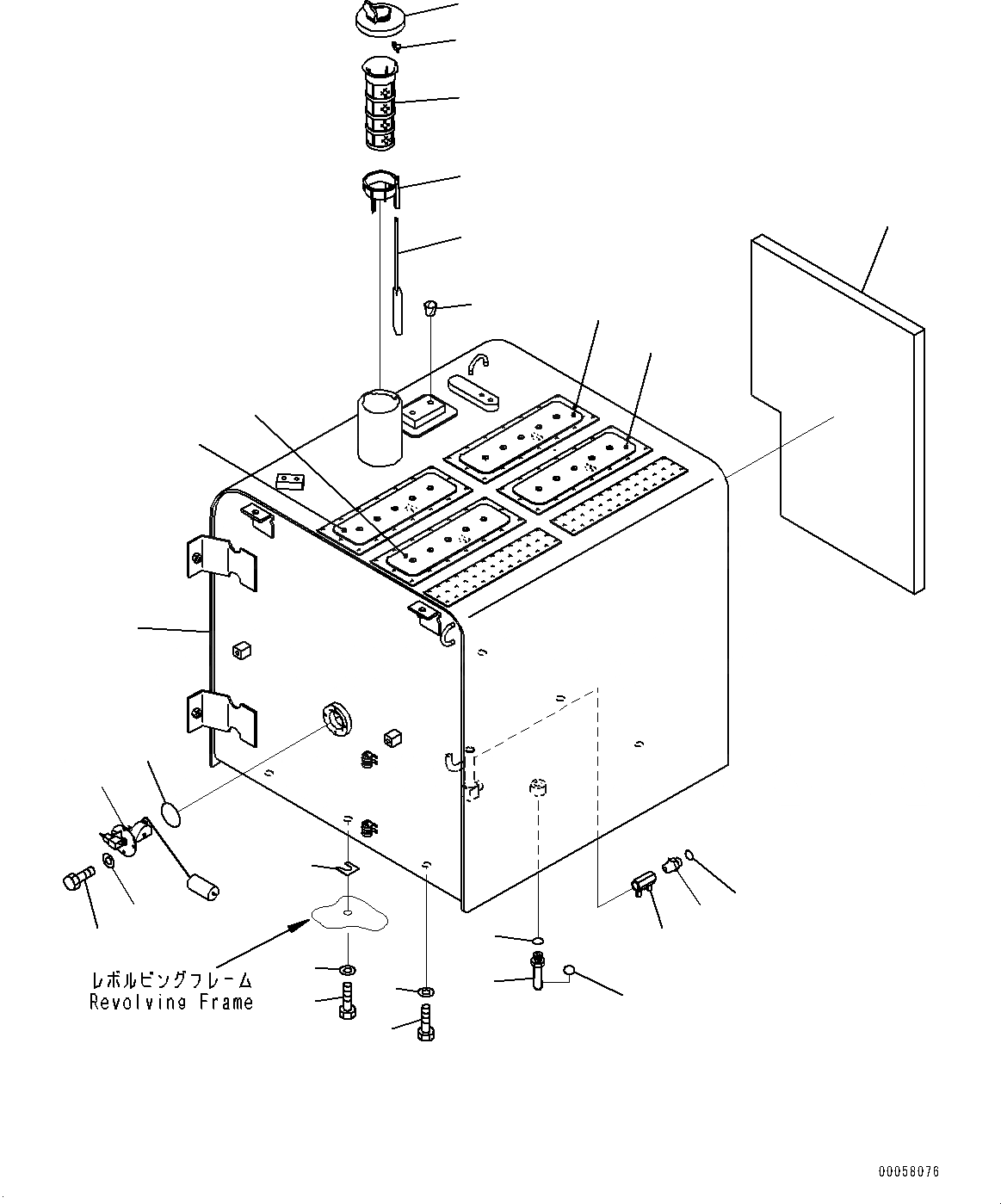 レボルビングフレーム
Revolving Frame

00058076