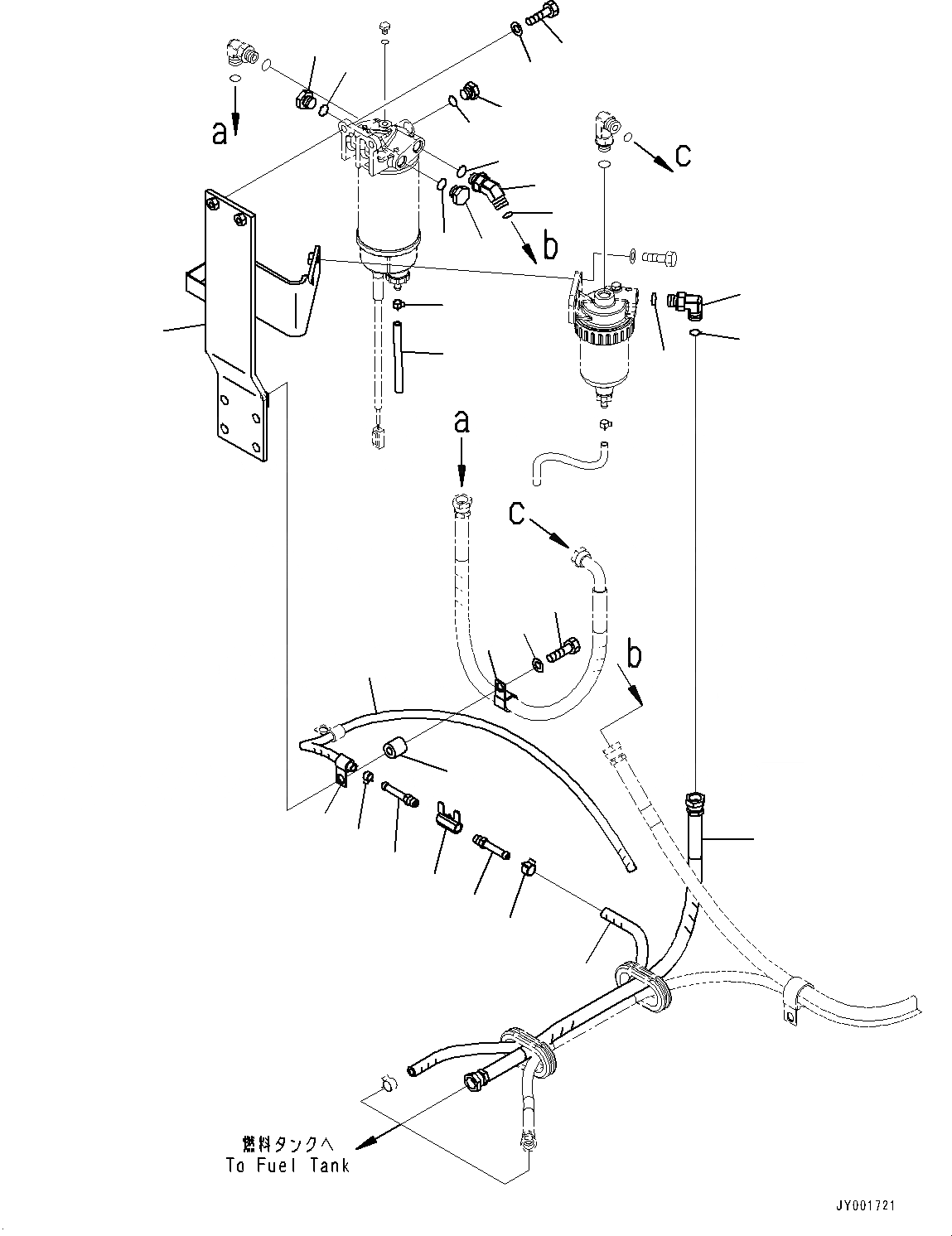 a

c

b

a

c

b

燃料タンクへ
To Fuel Tank

JY001721