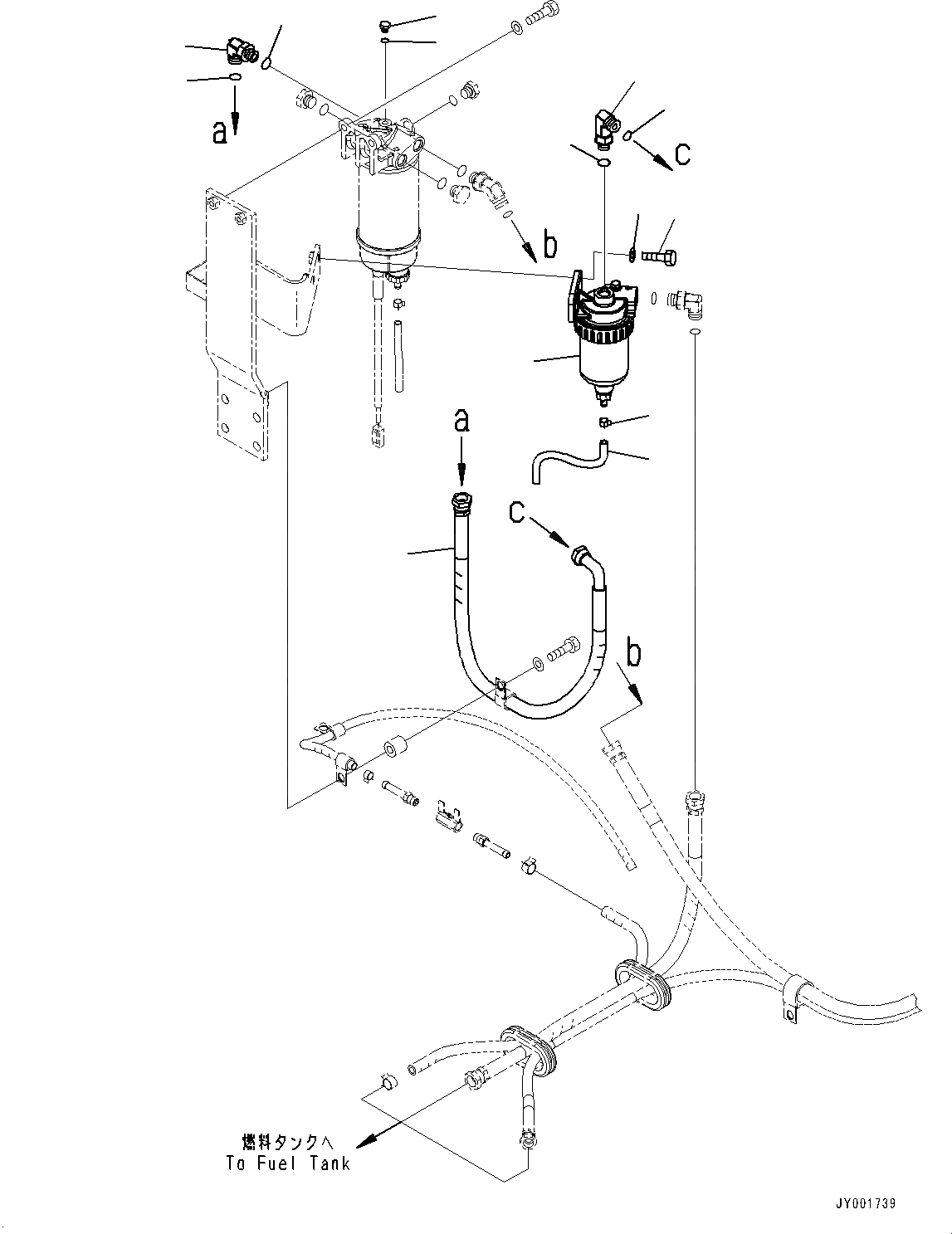 a
c
b
a
c
b
燃料タンクへ
To Fuel Tank
JY001739