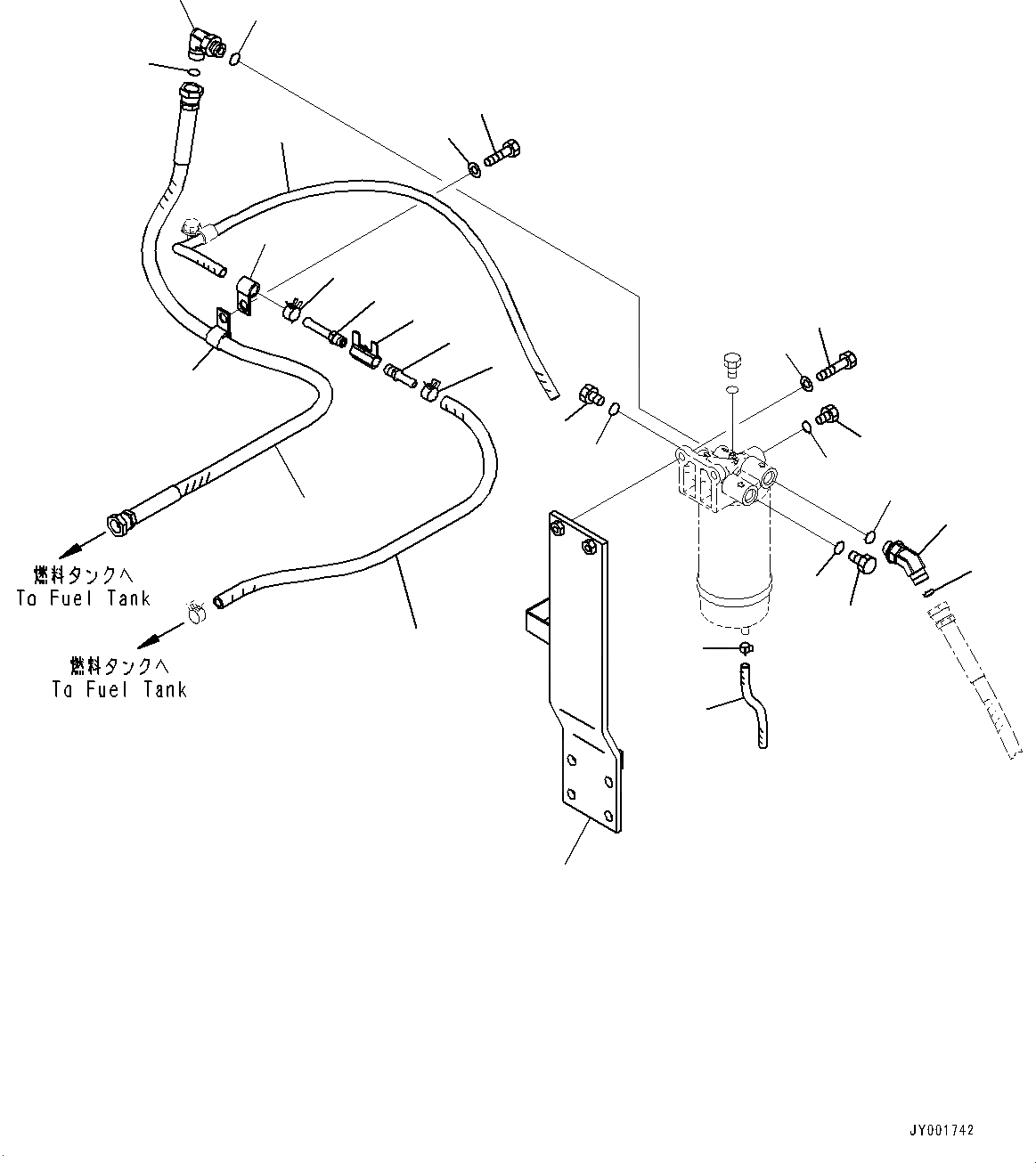 燃料タンクへ
To Fuel Tank

燃料タンクへ
To Fuel Tank

JY001742