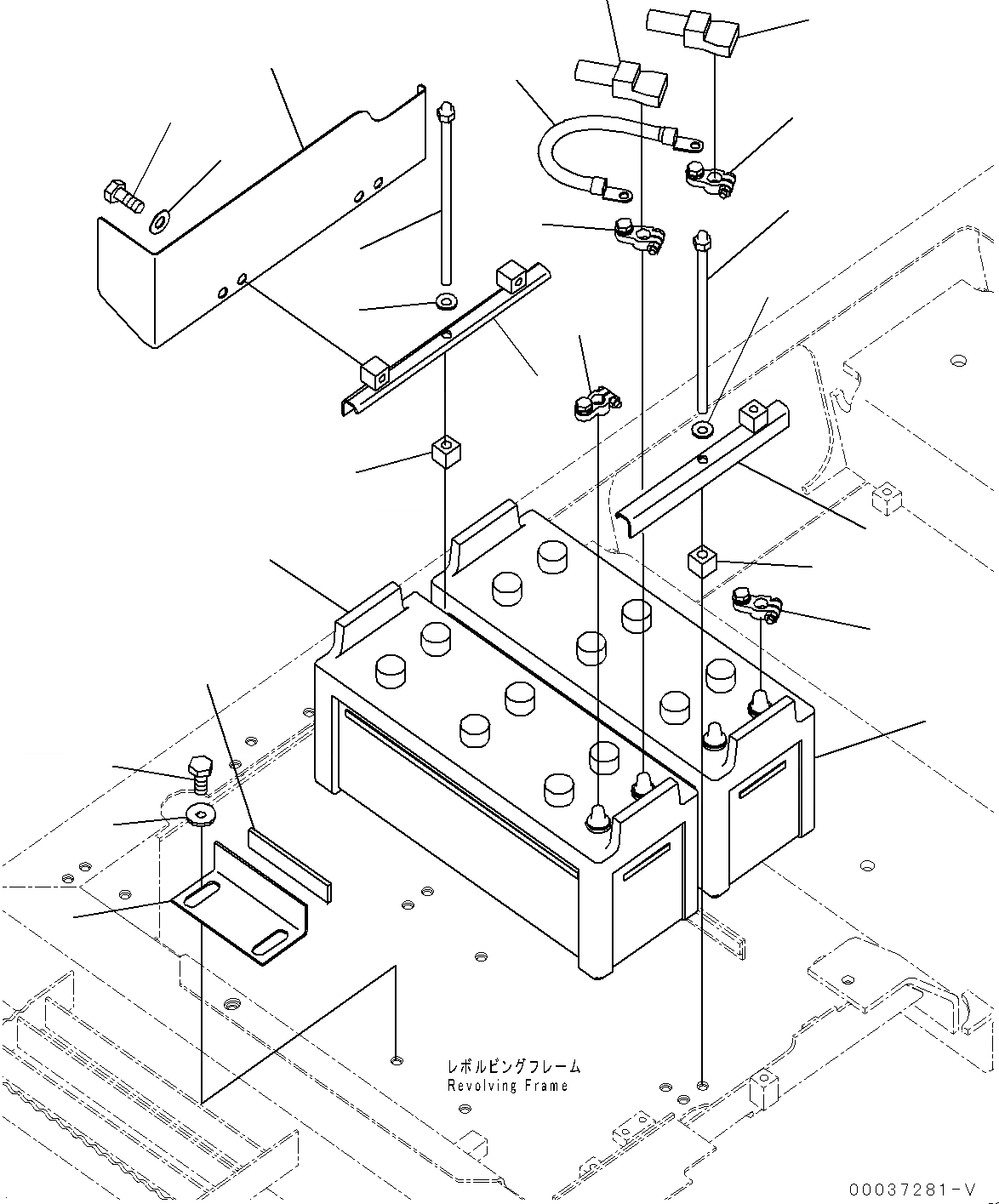 レボルビングフレーム
Revolving Frame

00037281-V