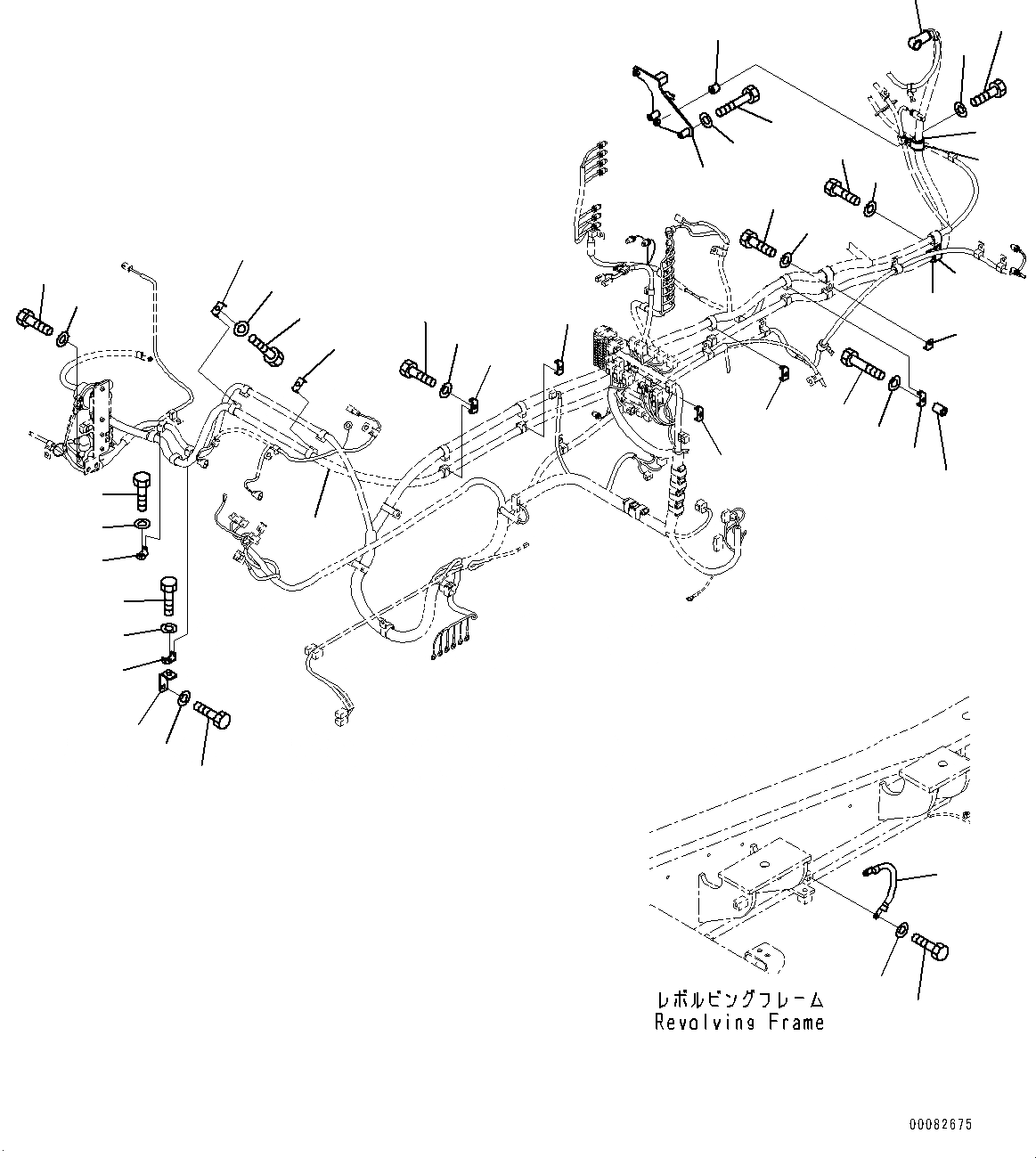 レボルビングフレーム
Revolving Frame

00082675