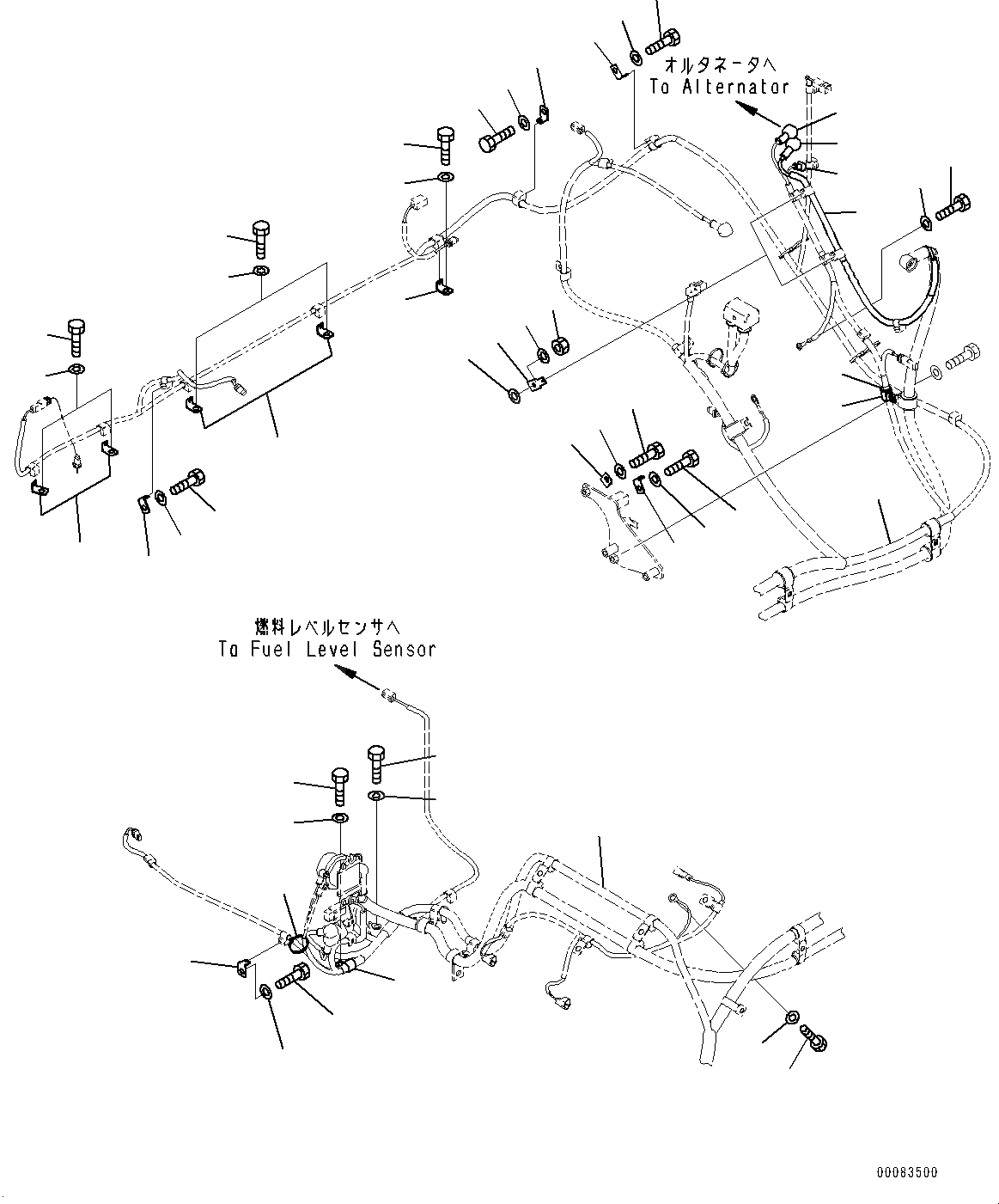 オルタネータへ
To Alternator

燃料レベルセンサへ
To Fuel Level Sensor

00083500