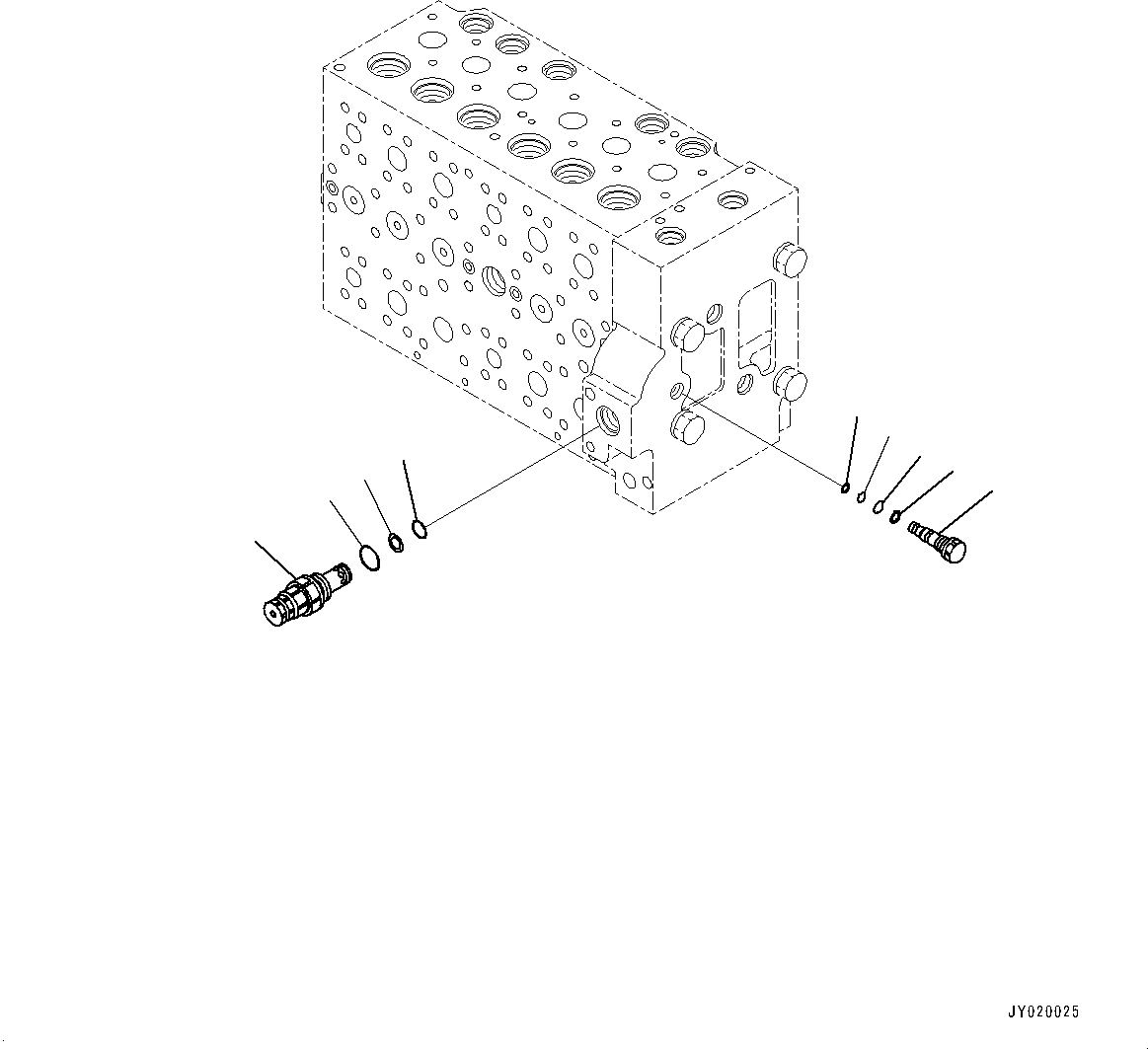 JY020025