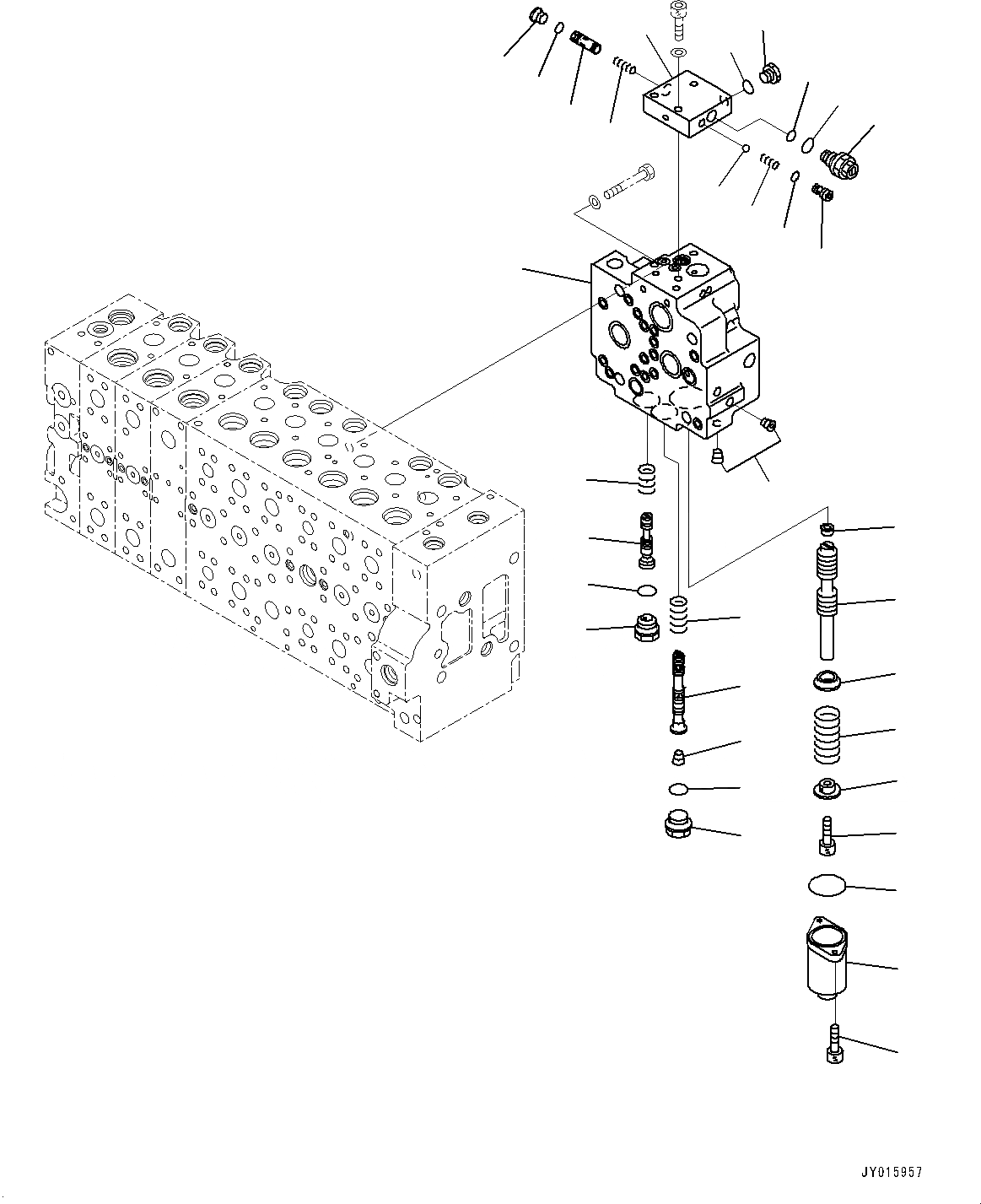 JY015957