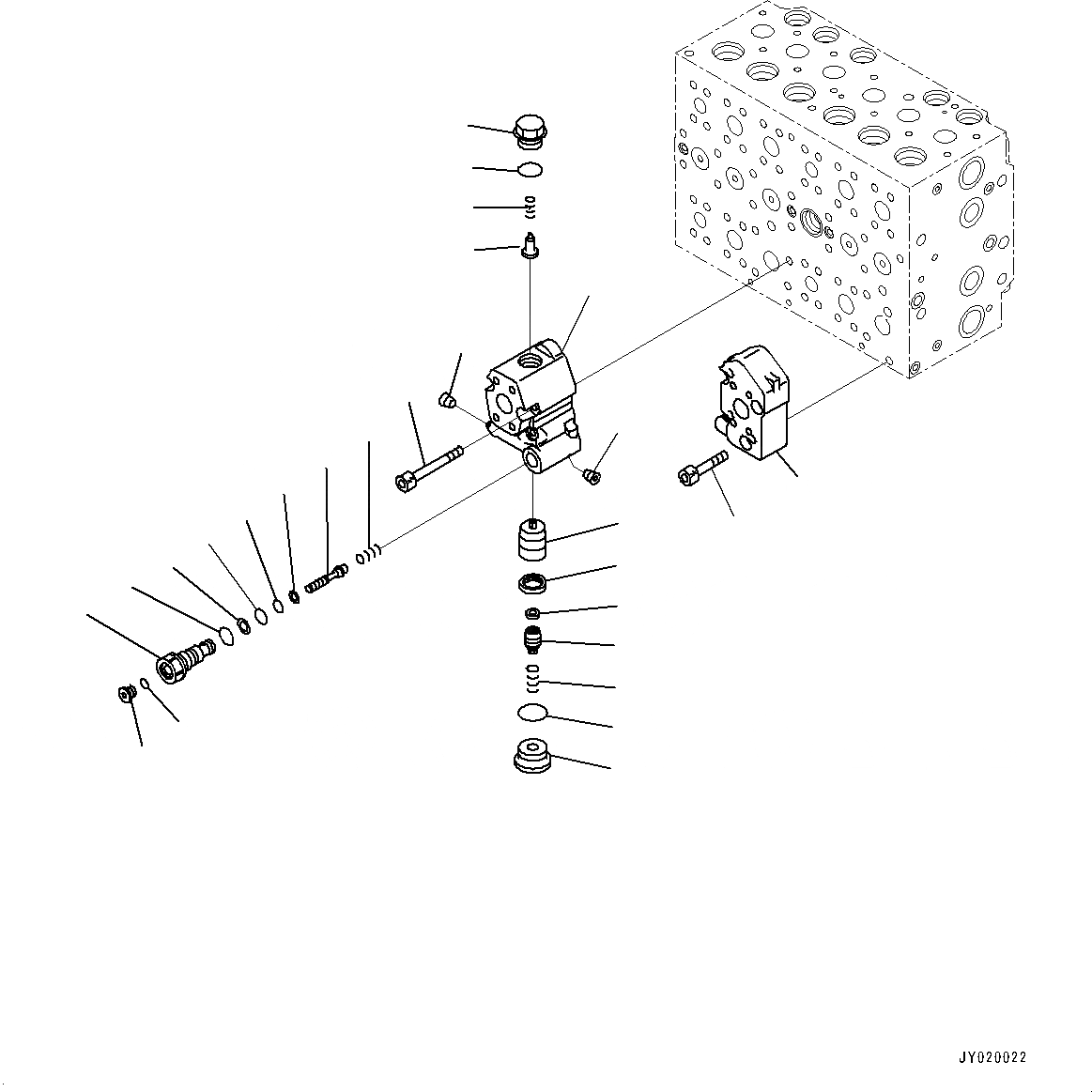 JY020022