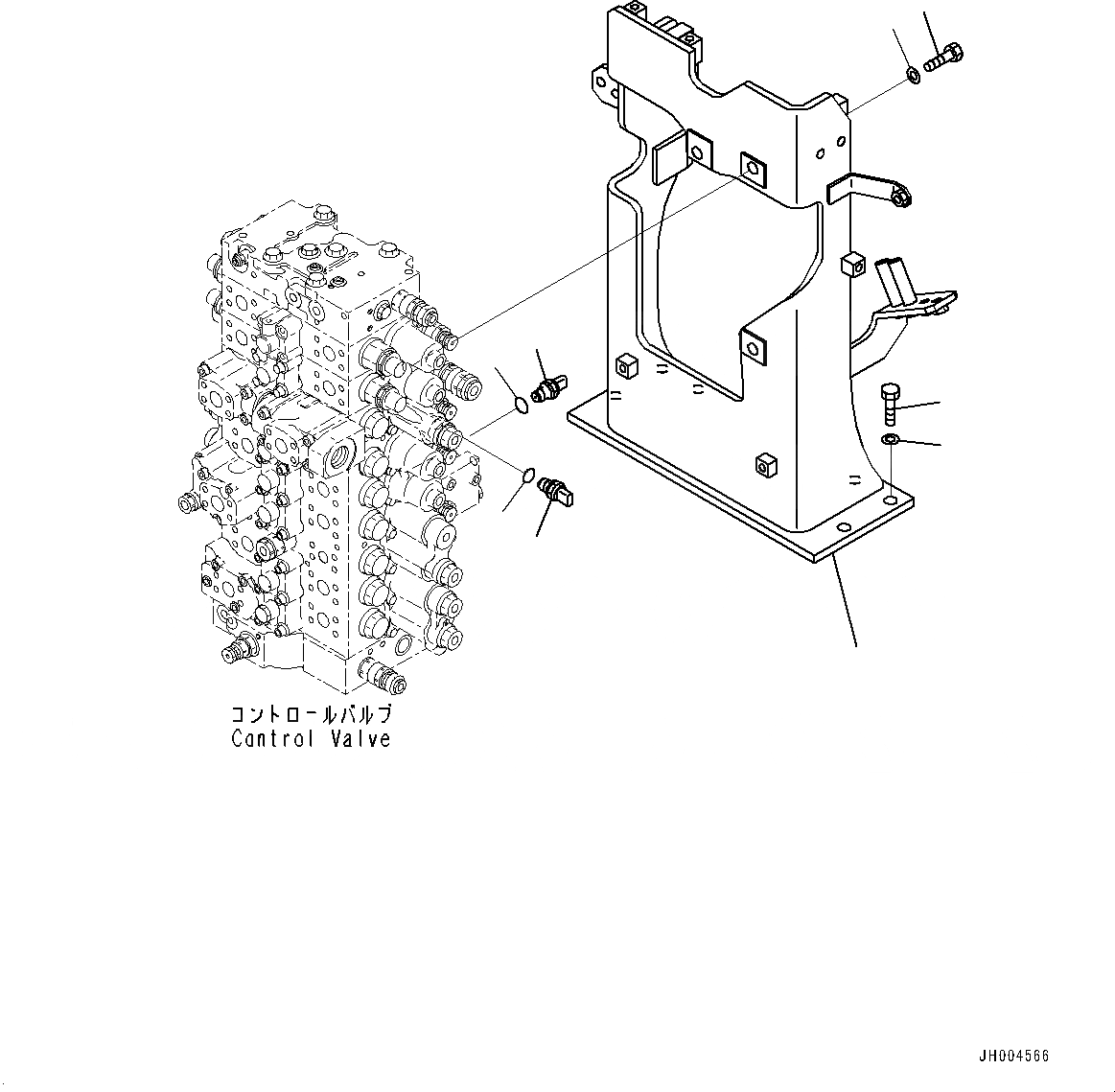 コントロールバルブ
Control Valve

JH004566