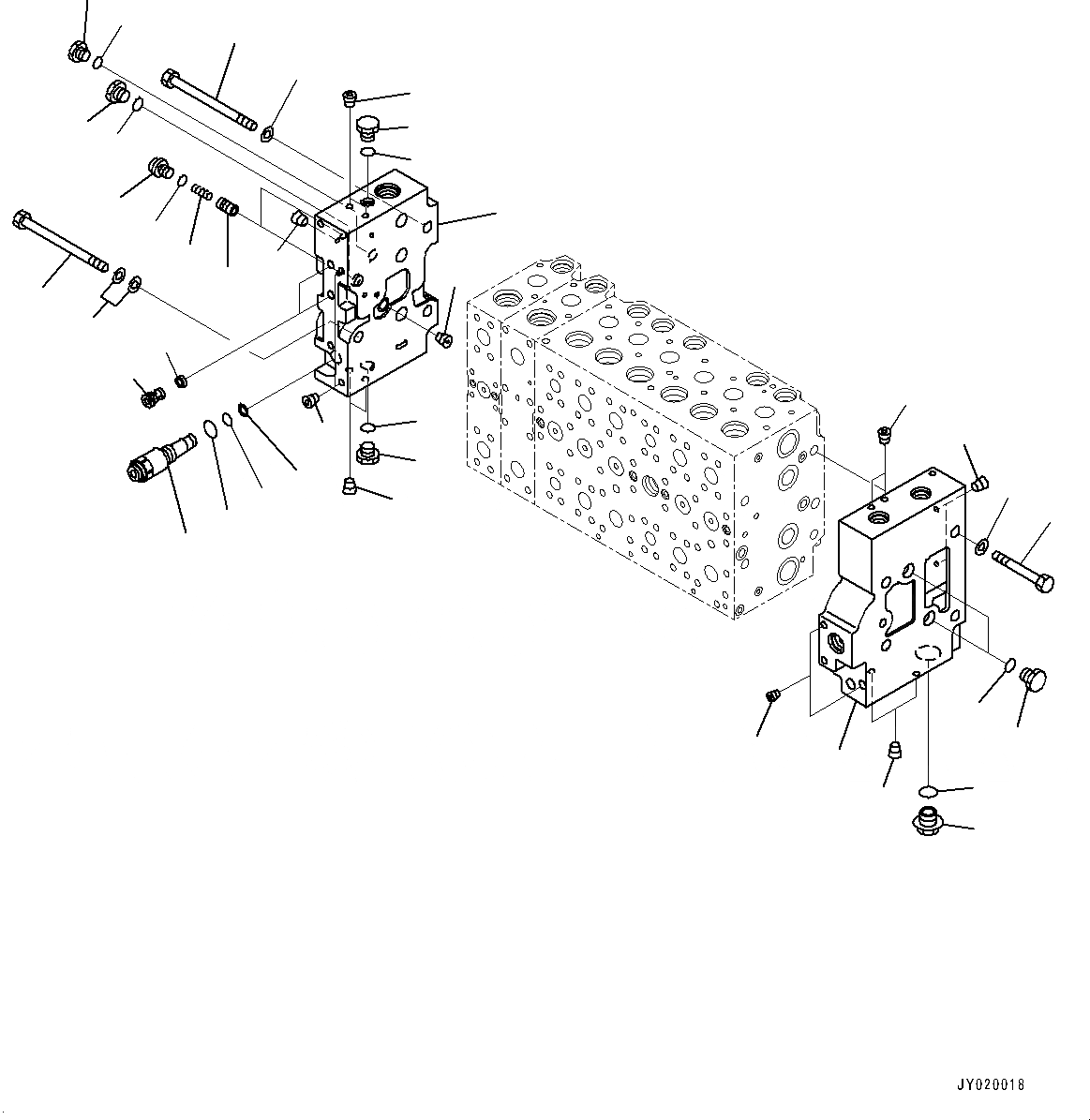 JY020018