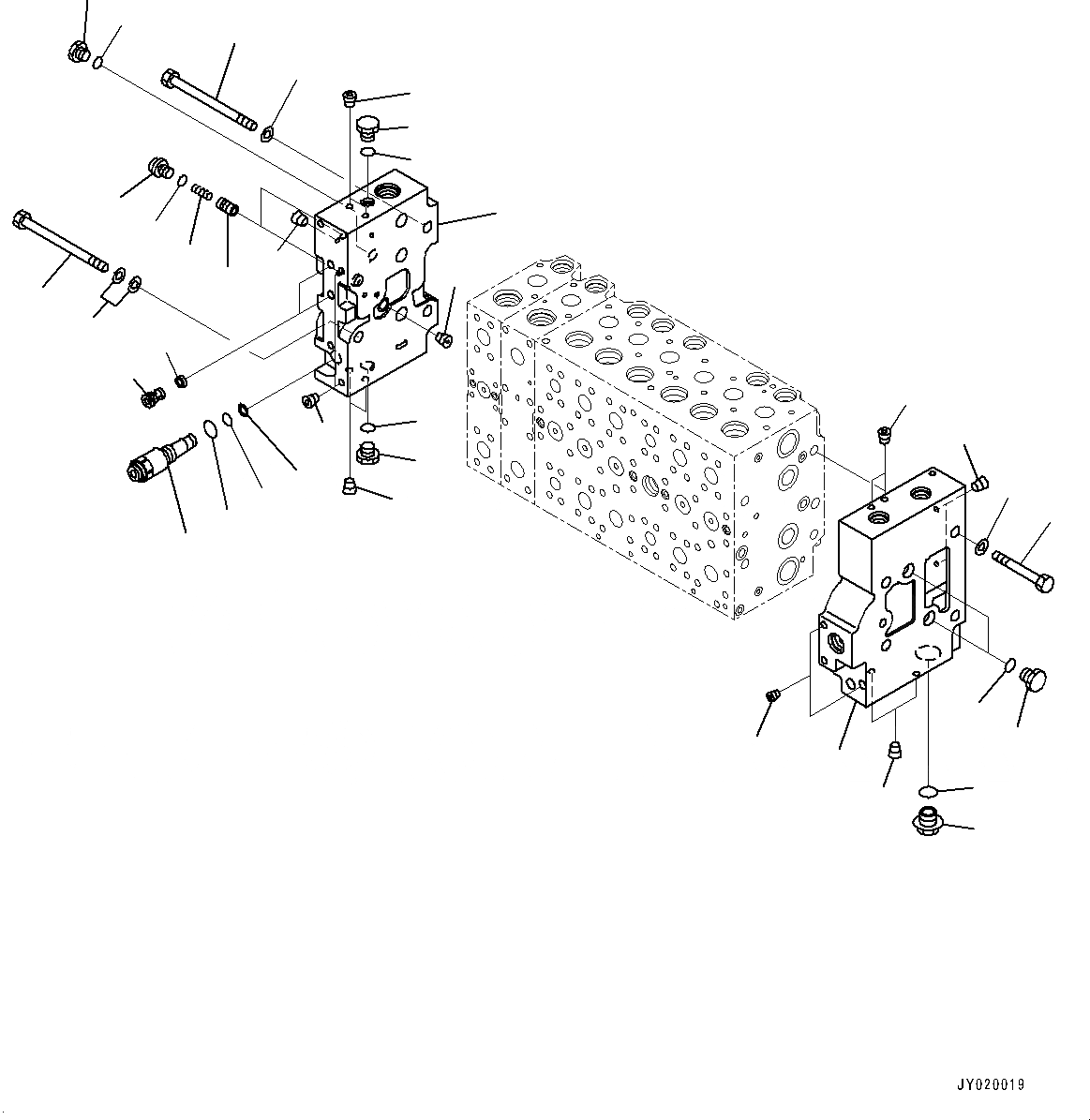 JY020019