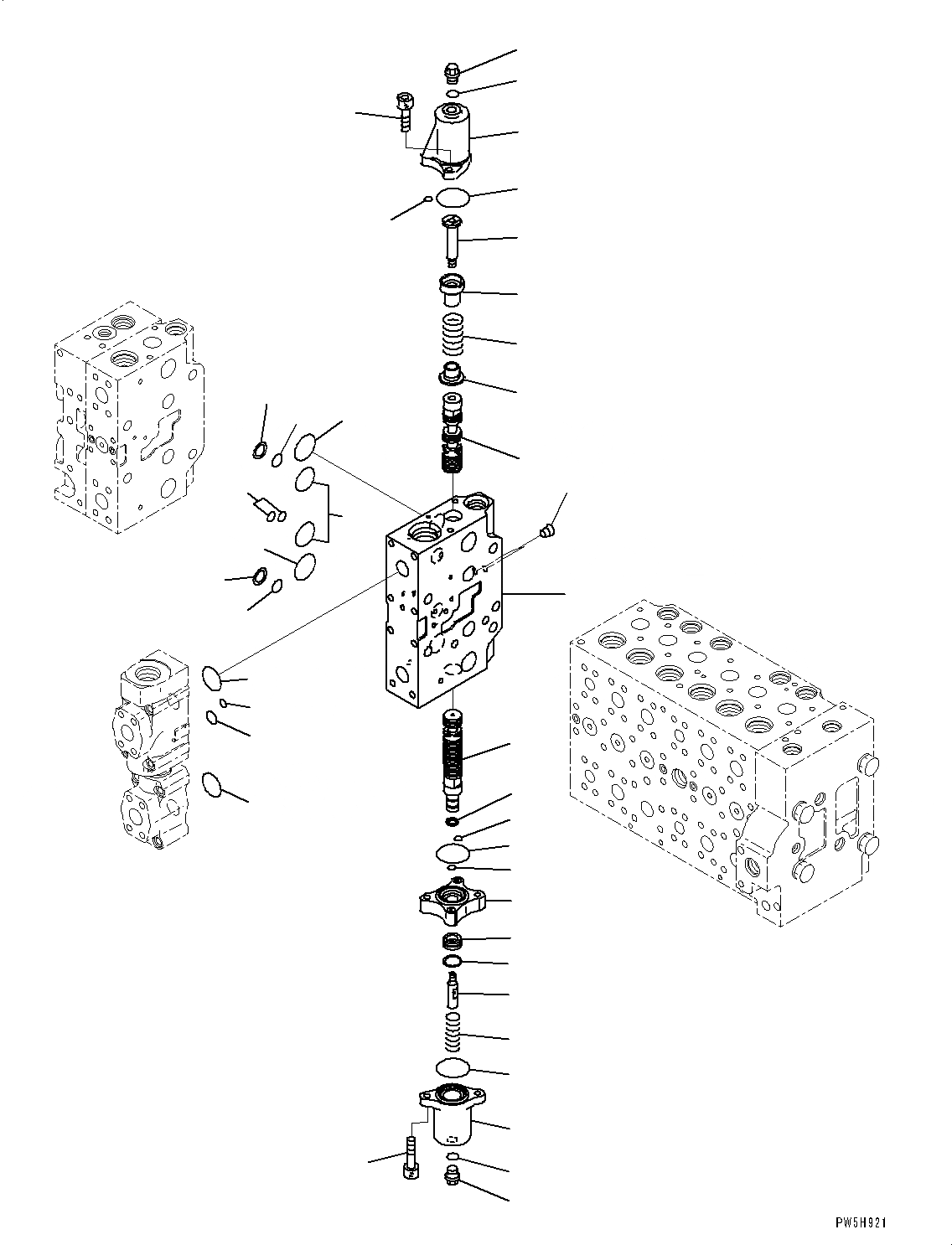 PW5H921